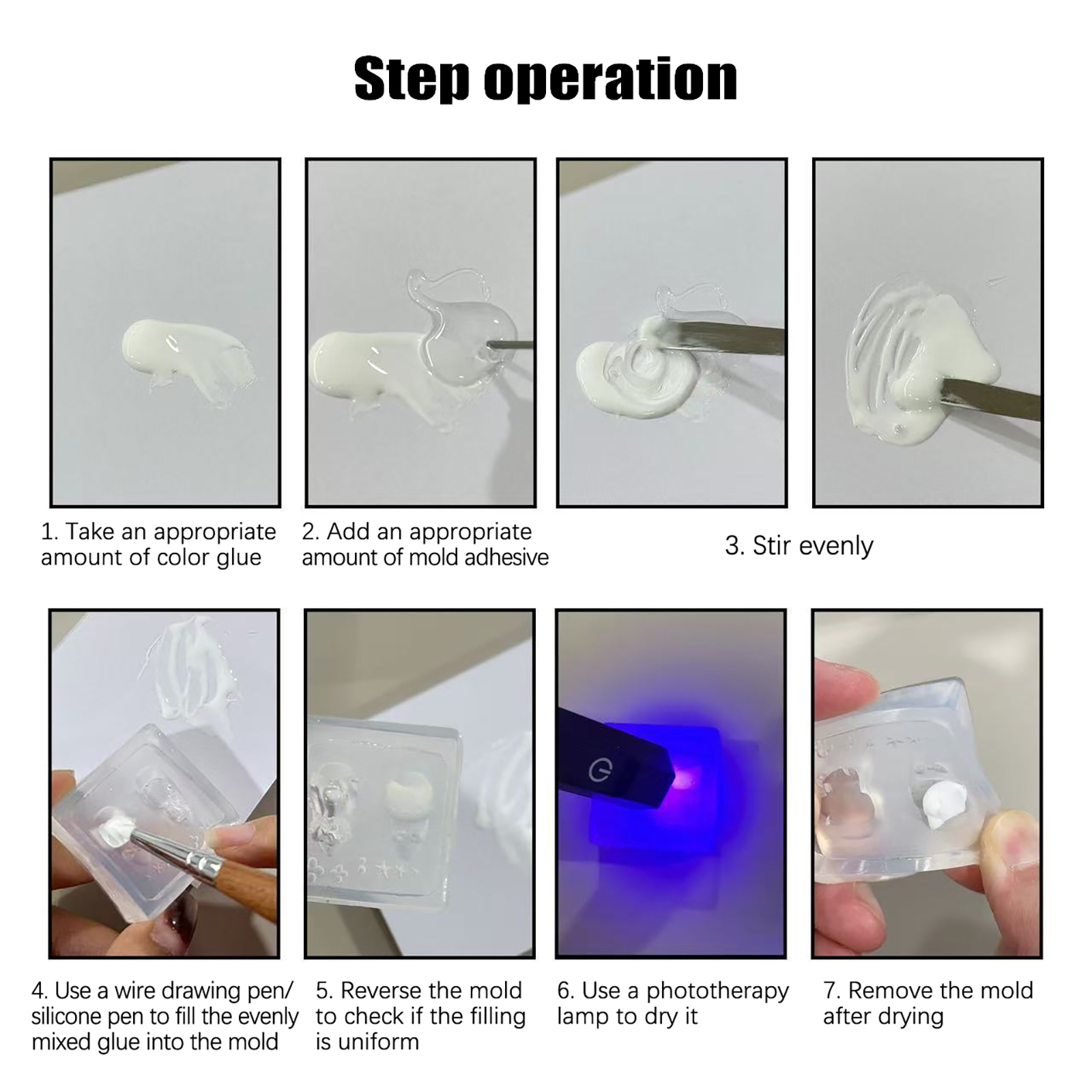 Step operation

1. Take an appropriate amount of color glue

2. Add an appropriate amount of mold adhesive

3. Stir evenly

4. Use a wire drawing pen/ silicone pen to fill the evenly mixed glue into the mold

5. Reverse the mold to check if the filling is uniform

6. Use a phototherapy lamp to dry it

7. Remove the mold after drying