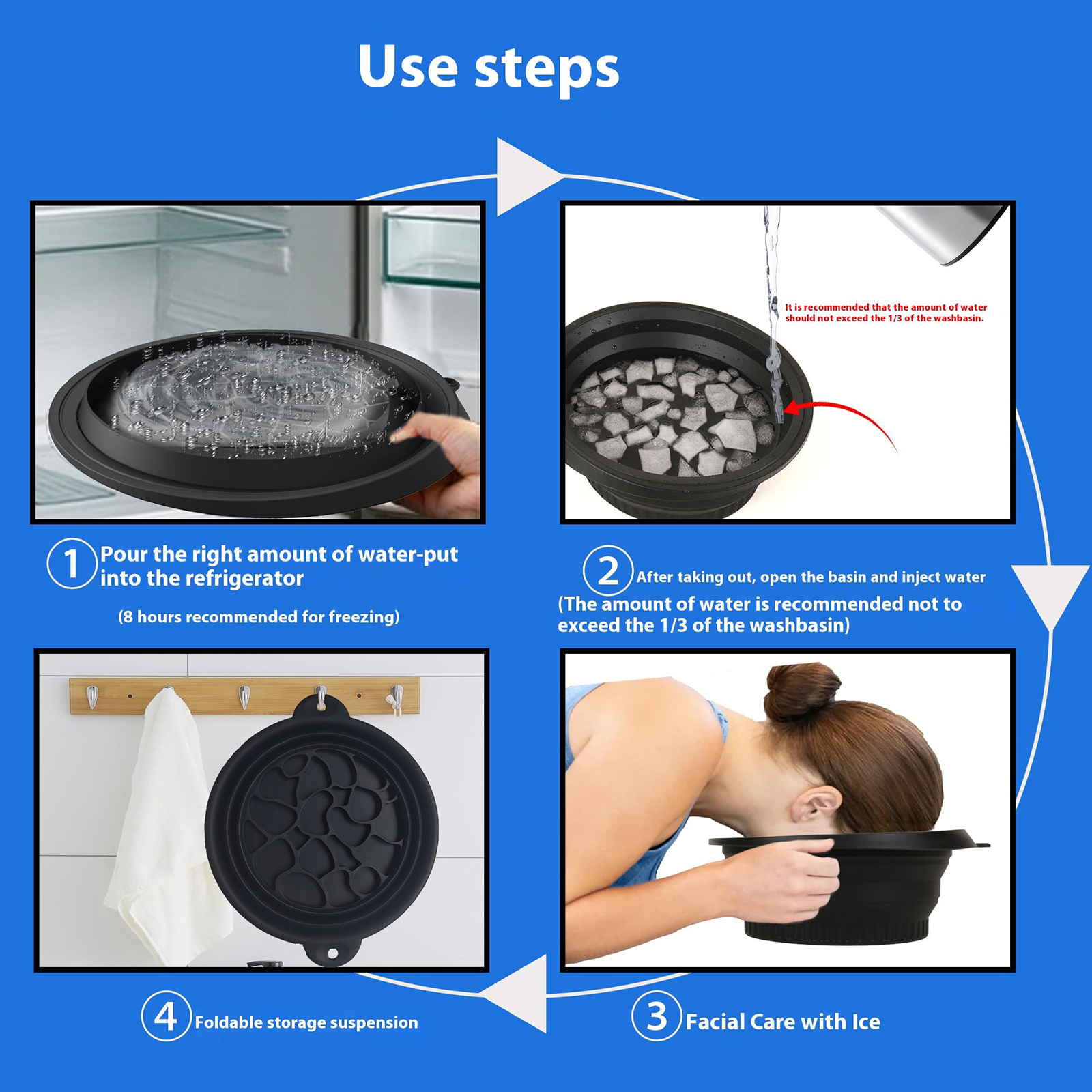 Use steps

It is recommended that the amount of water should not exceed the 1/3 of the washbasin.

1 Pour the right amount of water-put into the refrigerator

(8 hours recommended for freezing)

2 After taking out, open the basin and inject water
(The amount of water is recommended not to exceed the 1/3 of the washbasin)

4 Foldable storage suspension

3 Facial Care with Ice