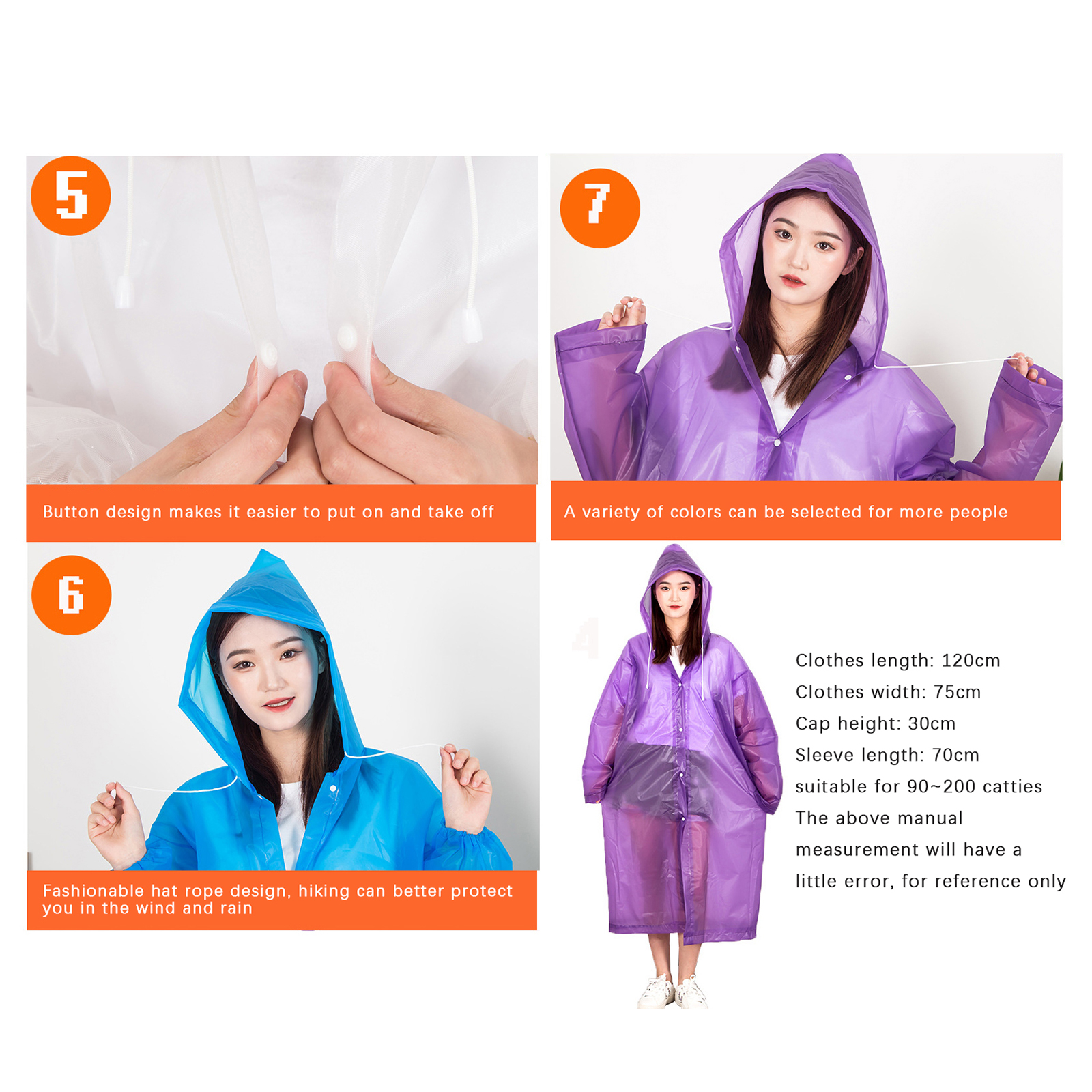 5

Button design makes it easier to put on and take off

7

A variety of colors can be selected for more people

6

Fashionable hat rope design, hiking can better protect you in the wind and rain

Clothes length: 120cm
Clothes width: 75cm
Cap height: 30cm
Sleeve length: 70cm
suitable for 90~200 catties
The above manual measurement will have a little error, for reference only