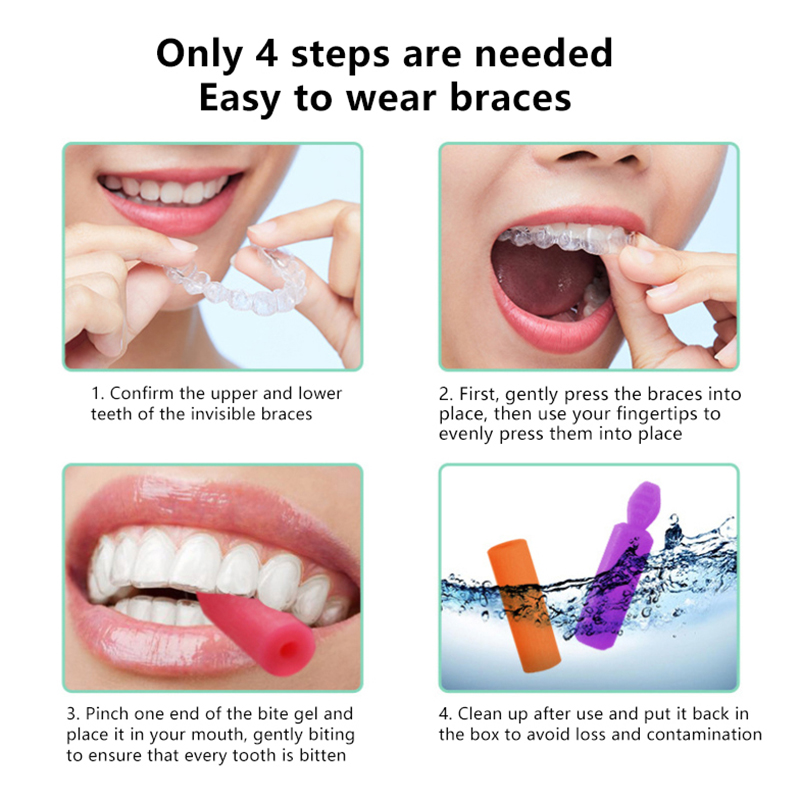 Only 4 steps are needed
Easy to wear braces

1. Confirm the upper and lower teeth of the invisible braces

2. First, gently press the braces into place, then use your fingertips to evenly press them into place

3. Pinch one end of the bite gel and place it in your mouth, gently biting to ensure that every tooth is bitten

4. Clean up after use and put it back in the box to avoid loss and contamination