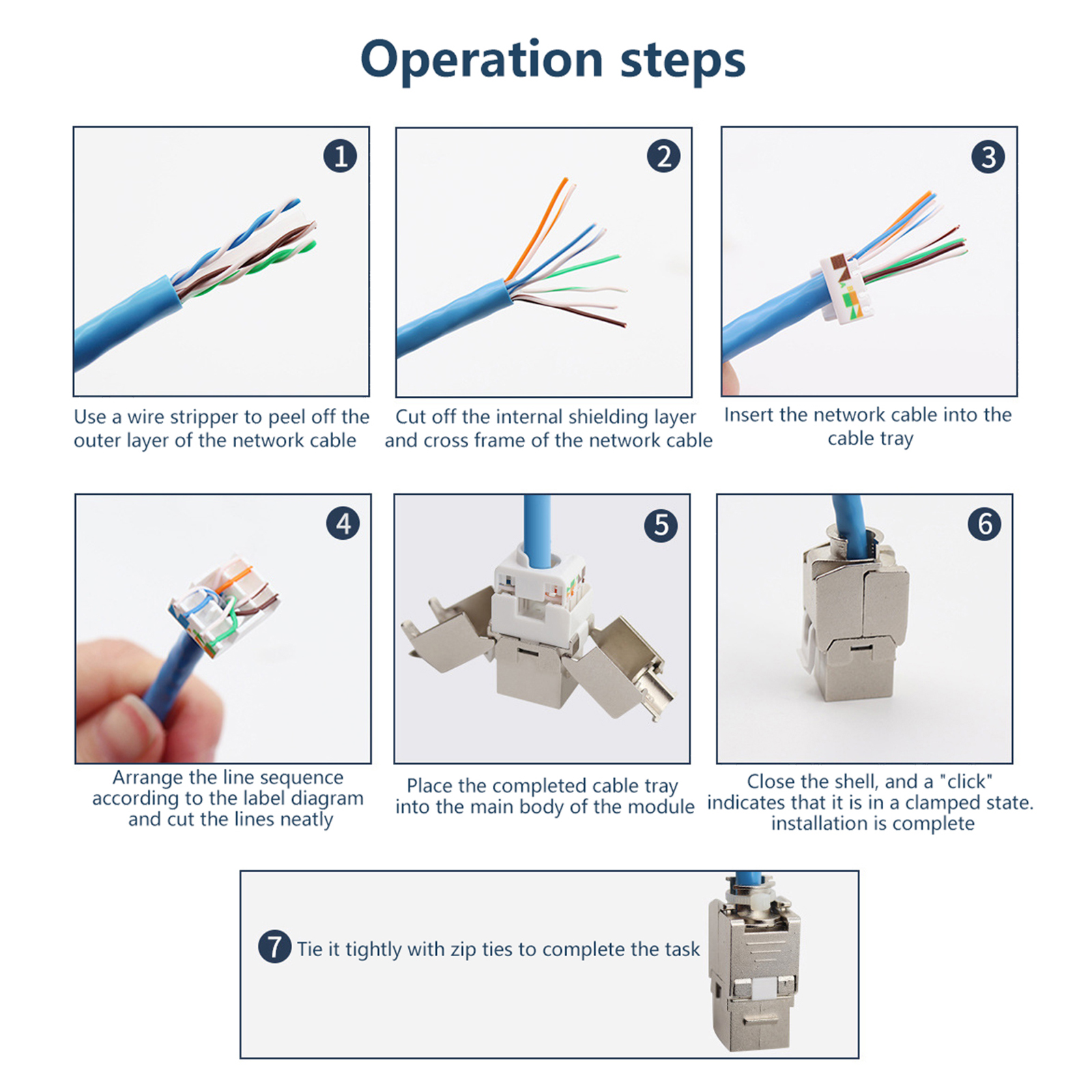 Operation steps

1

Use a wire stripper to peel off the outer layer of the network cable

2

Cut off the internal shielding layer and cross frame of the network cable

3

Insert the network cable into the cable tray

4

Arrange the line sequence according to the label diagram and cut the lines neatly

5

Place the completed cable tray into the main body of the module

6

Close the shell, and a "click" indicates that it is in a clamped state. installation is complete

7 Tie it tightly with zip ties to complete the task