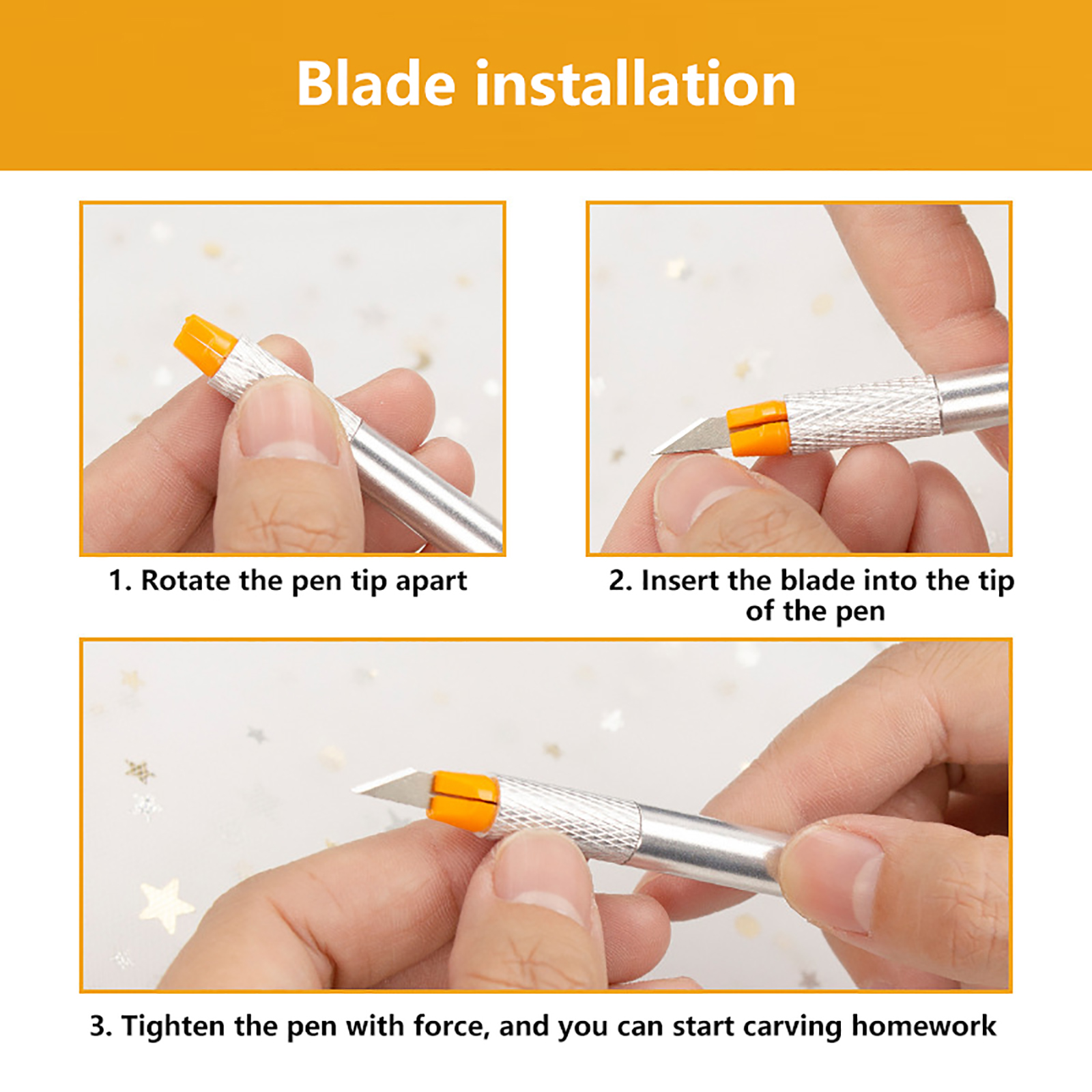 Blade installation

1. Rotate the pen tip apart

2. Insert the blade into the tip of the pen

3. Tighten the pen with force, and you can start carving homework