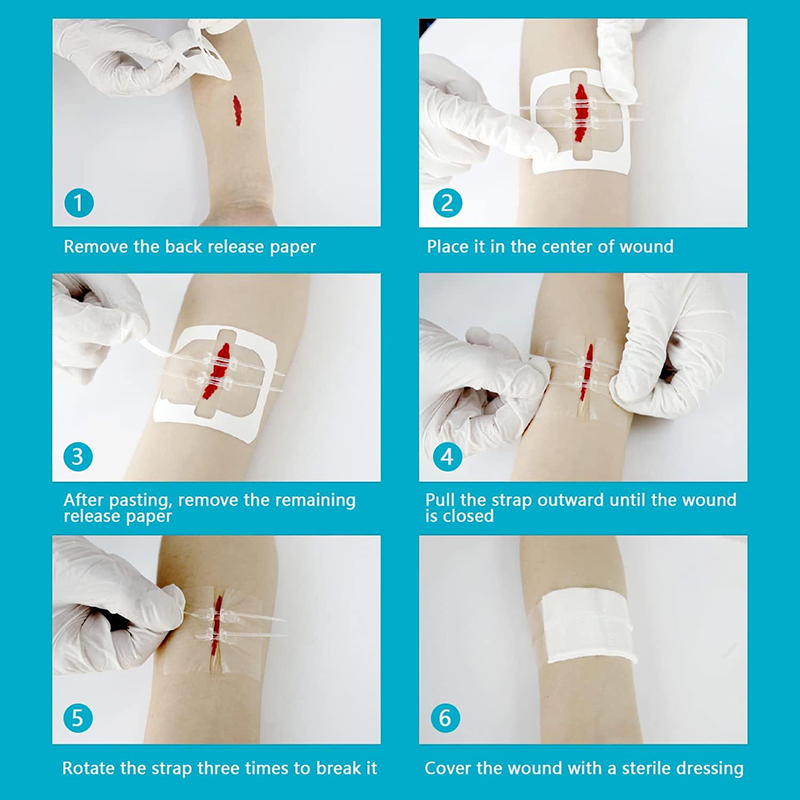 1
Remove the back release paper

2
Place it in the center of wound

3
After pasting, remove the remaining release paper

4
Pull the strap outward until the wound is closed

5
Rotate the strap three times to break it

6
Cover the wound with a sterile dressing