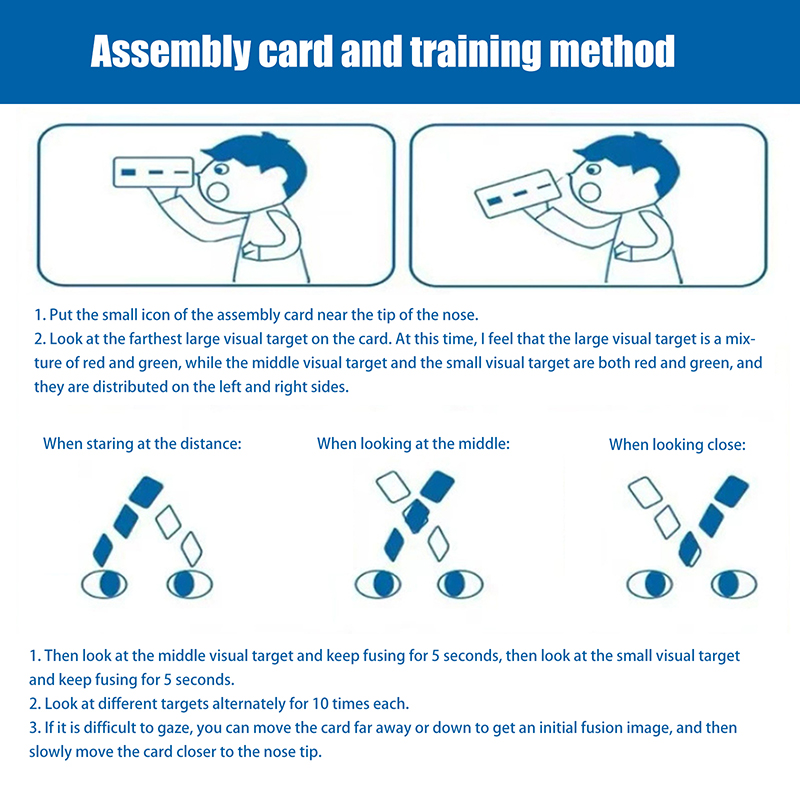 Assembly card and training method

1. Put the small icon of the assembly card near the tip of the nose.
2. Look at the farthest large visual target on the card. At this time, I feel that the large visual target is a mixture of red and green, while the middle visual target and the small visual target are both red and green, and they are distributed on the left and right sides.

When staring at the distance:

When looking at the middle:

When looking close:

1. Then look at the middle visual target and keep fusing for 5 seconds, then look at the small visual target and keep fusing for 5 seconds.
2. Look at different targets alternately for 10 times each.
3. If it is difficult to gaze, you can move the card far away or down to get an initial fusion image, and then slowly move the card closer to the nose tip.