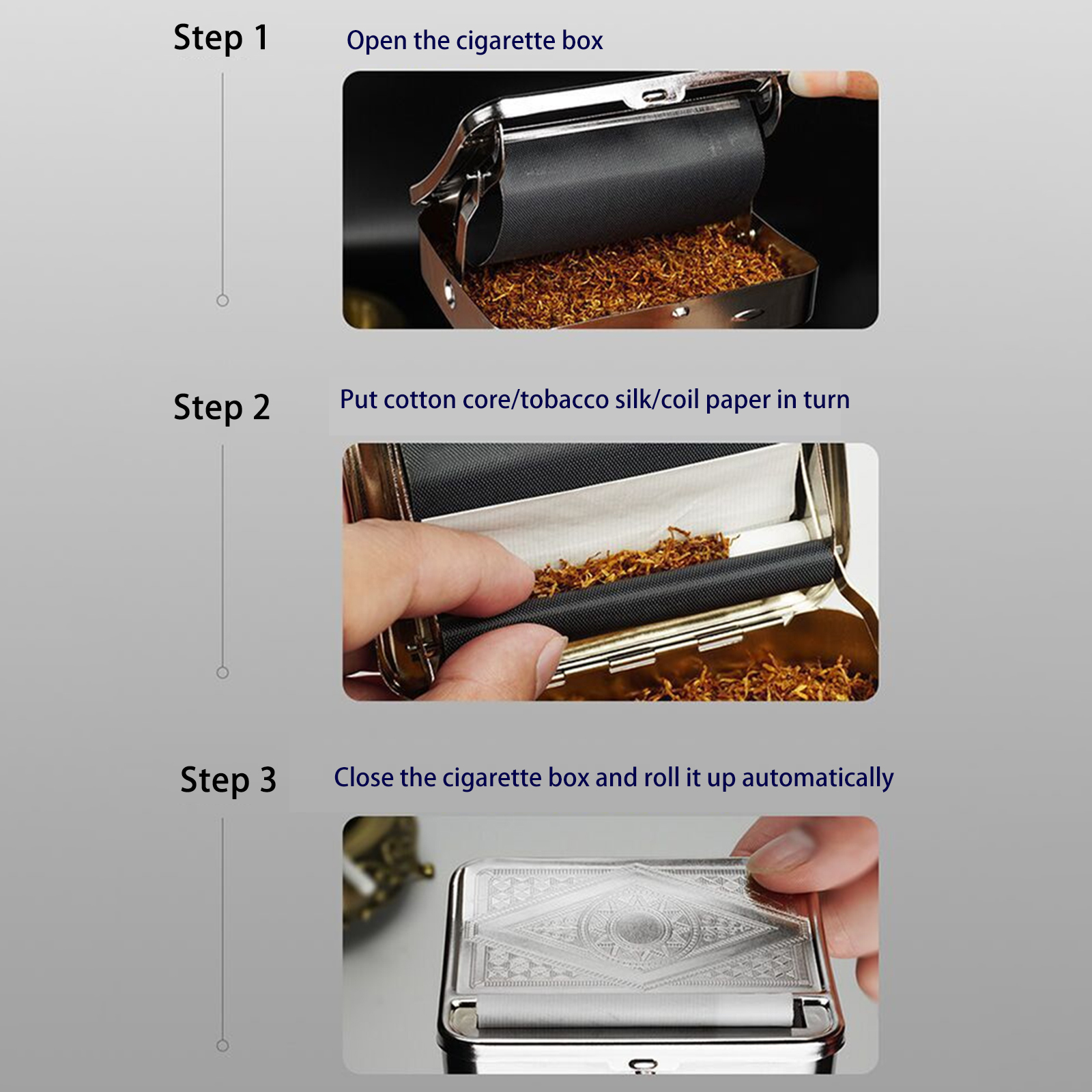 Step 1

Open the cigarette box

Step 2

Put cotton core/tobacco silk/coil paper in turn

Step 3

Close the cigarette box and roll it up automatically