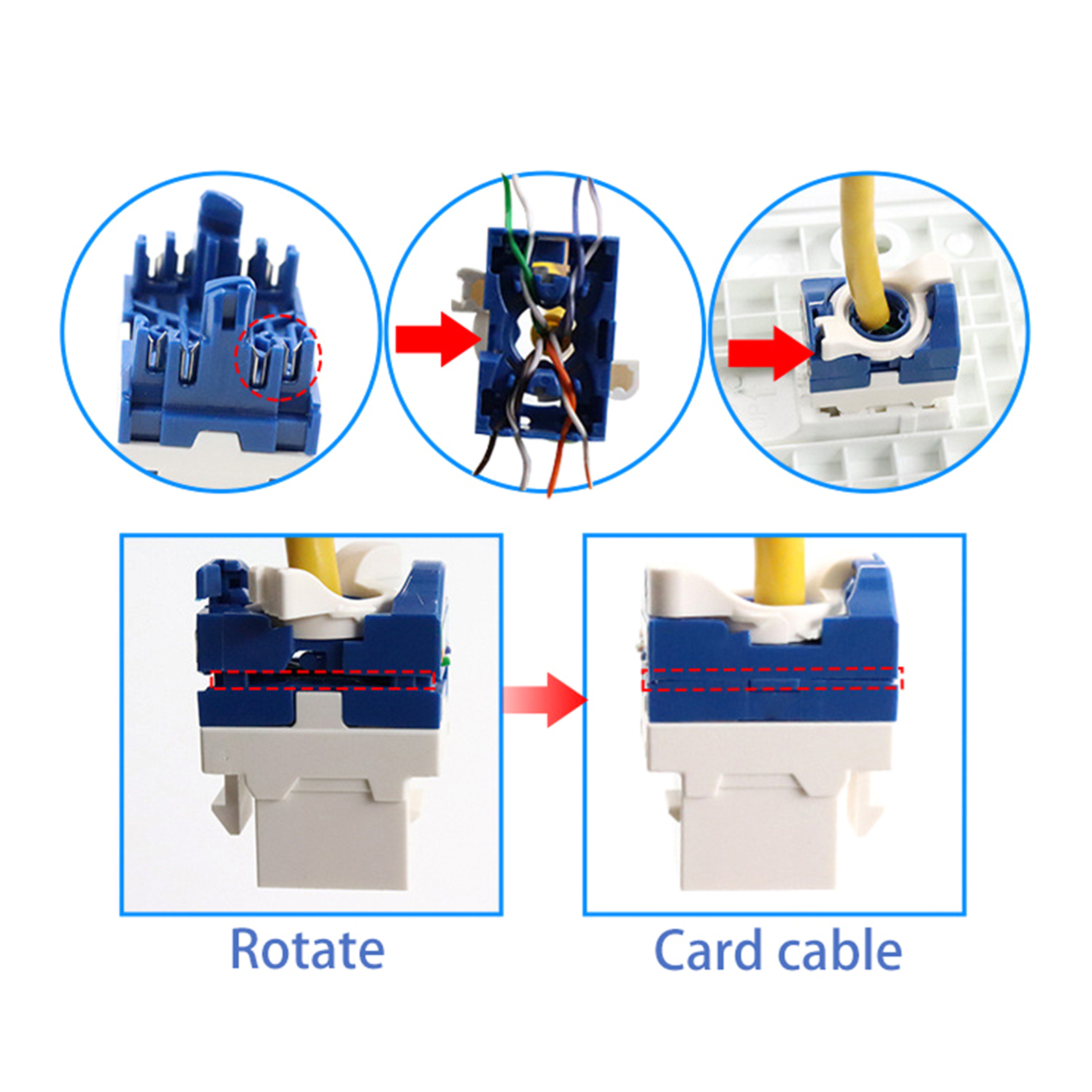 Rotate

Card cable