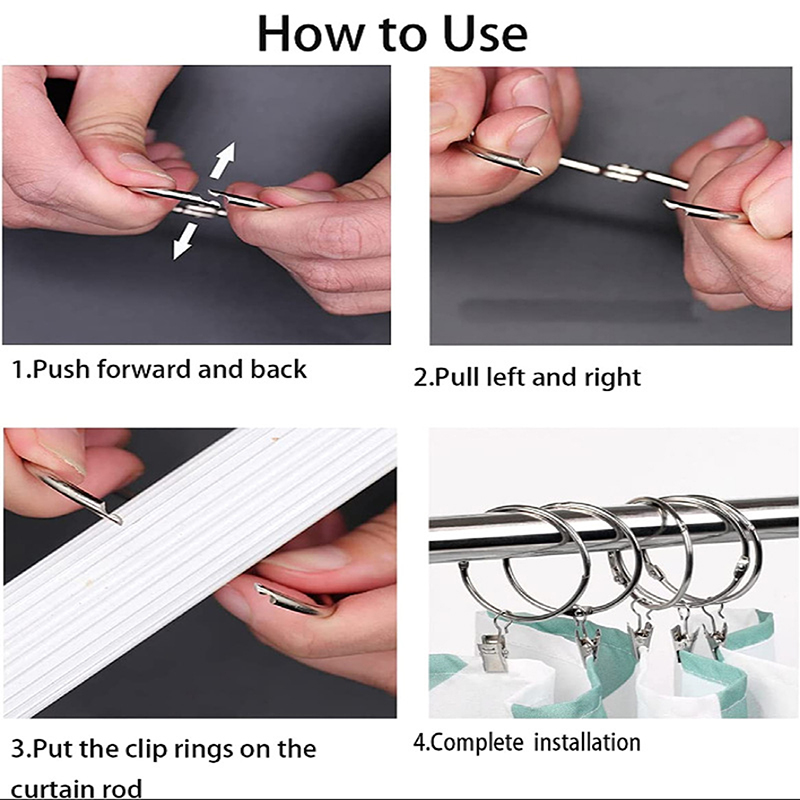 How to Use

1.Push forward and back

2.Pull left and right

3.Put the clip rings on the curtain rod

4.Complete installation