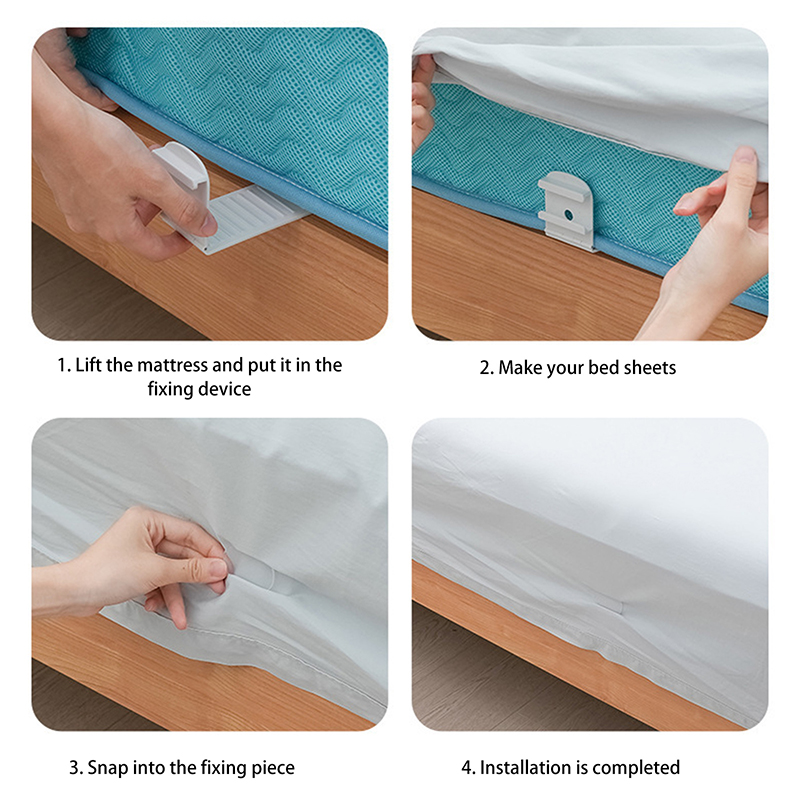 1. Lift the mattress and put it in the fixing device

2. Make your bed sheets

3. Snap into the fixing piece

4. Installation is completed