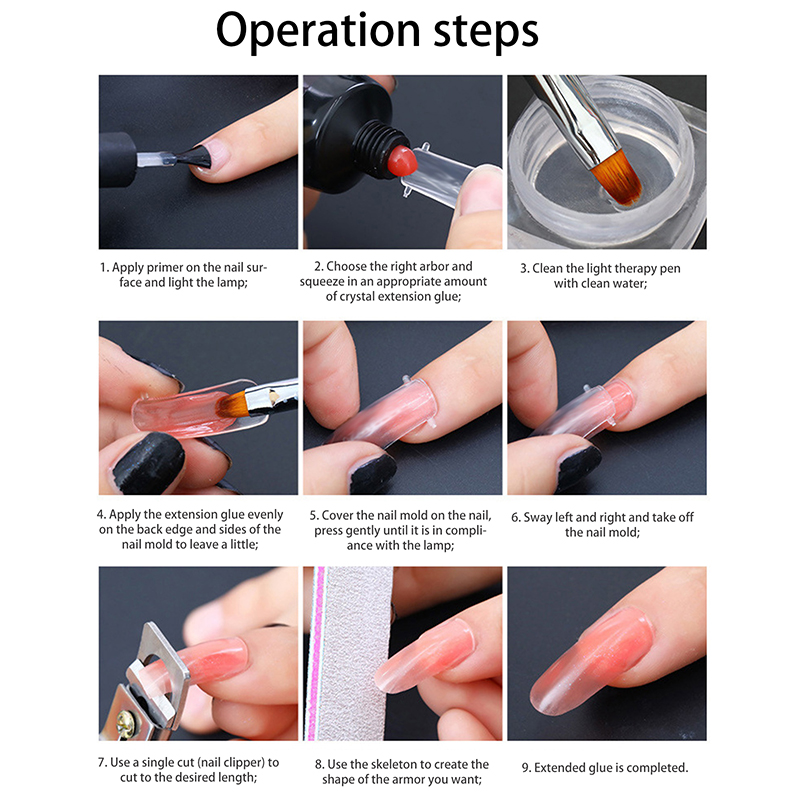 Operation steps

1. Apply primer on the nail surface and light the lamp;

2. Choose the right arbor and squeeze in an appropriate amount of crystal extension glue;

3. Clean the light therapy pen with clean water;

4. Apply the extension glue evenly on the back edge and sides of the nail mold to leave a little;

5. Cover the nail mold on the nail, press gently until it is in compliance with the lamp;

6. Sway left and right and take off the nail mold;

7. Use a single cut (nail clipper) to cut to the desired length;

8. Use the skeleton to create the shape of the armor you want;

9. Extended glue is completed.