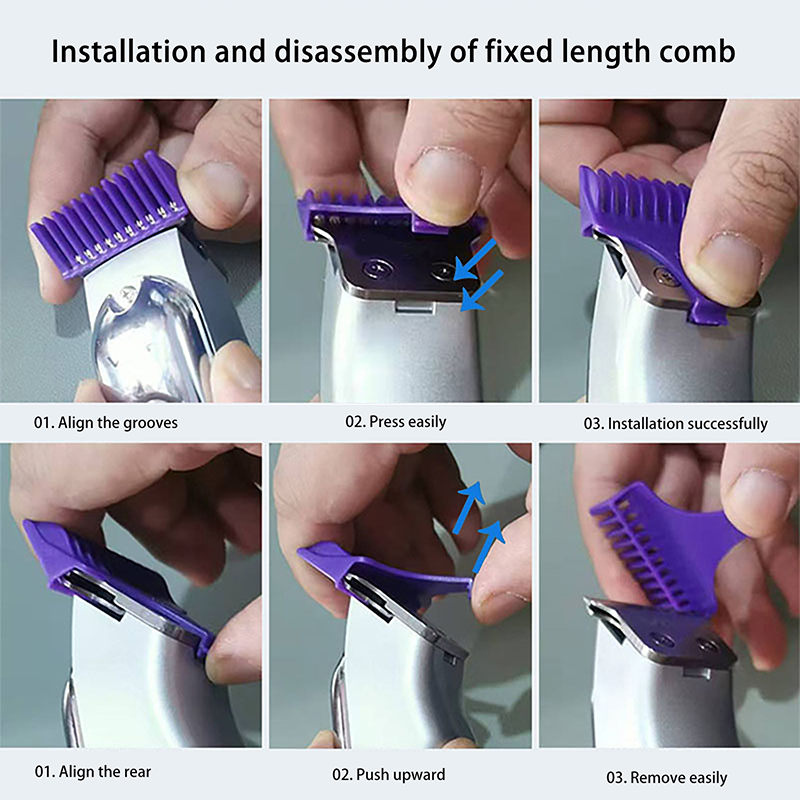 Installation and disassembly of fixed length comb

01. Align the grooves

02. Press easily

03. Installation successfully

01. Align the rear

02. Push upward

03. Remove easily