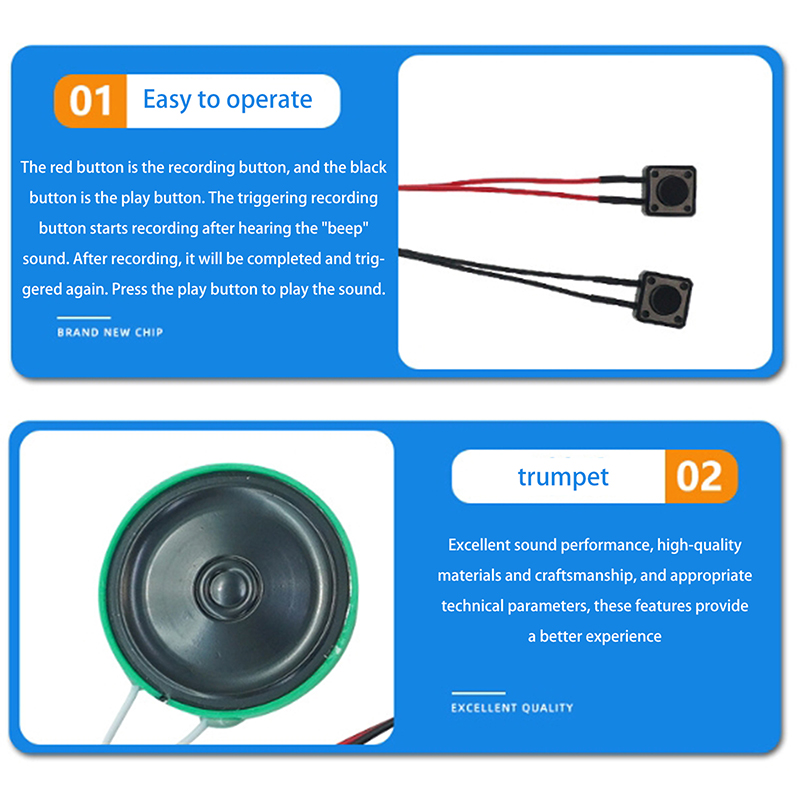 01 Easy to operate

The red button is the recording button, and the black button is the play button. The triggering recording button starts recording after hearing the "beep" sound. After recording, it will be completed and triggered again. Press the play button to play the sound.

BRAND NEW CHIP

trumpet 02

Excellent sound performance, high-quality materials and craftsmanship, and appropriate technical parameters, these features provide a better experience

EXCELLENT QUALITY