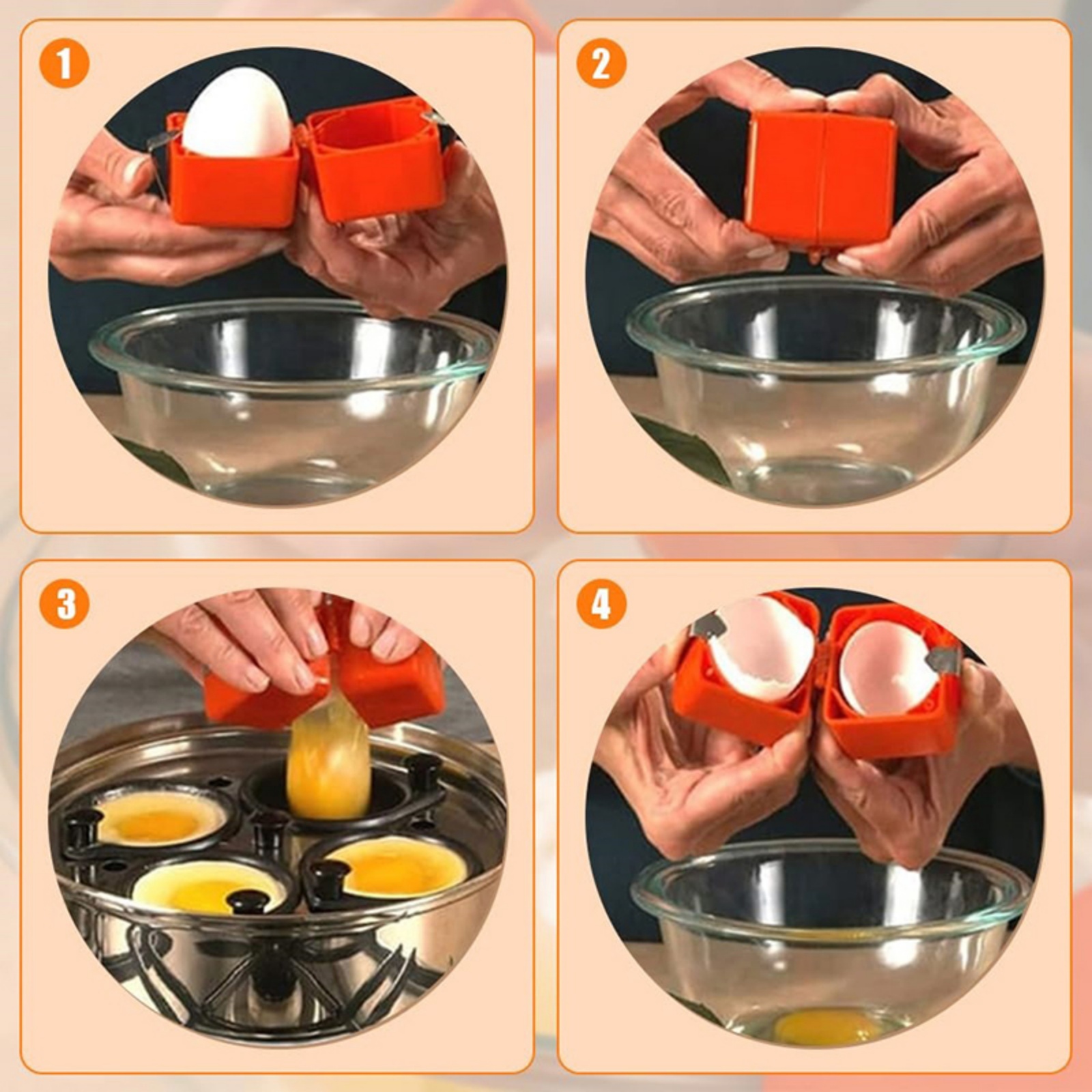 1

2

3

4