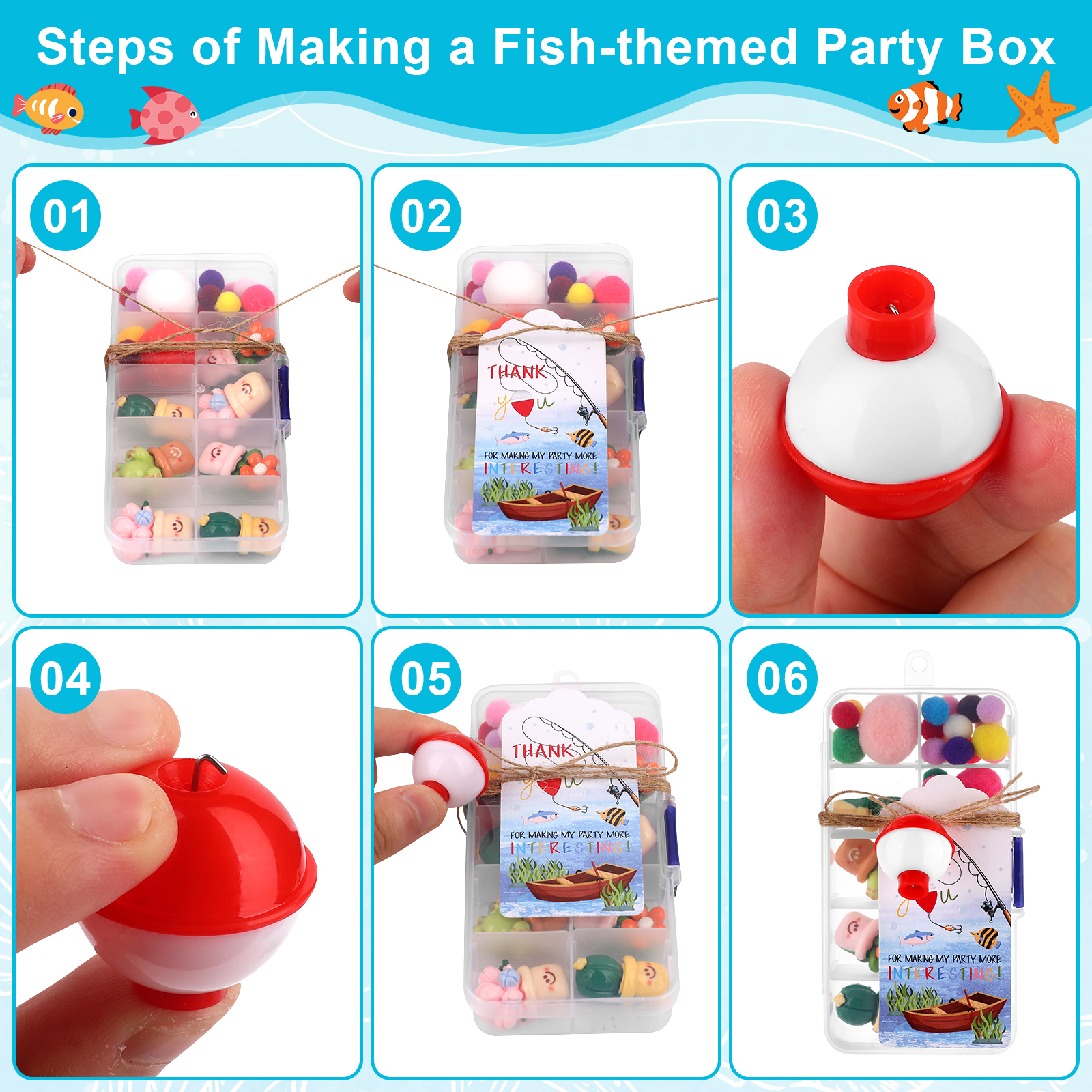 Steps of Making a Fish-themed Party Box

01

02

THANK you

FOR MAKING MY PARTY MORE INTERESTING!

03

04

05

THANK you

FOR MAKING MY PARTY MORE INTERESTING!

06

you

FOR MAKING MY PARTY MORE INTERESTING!