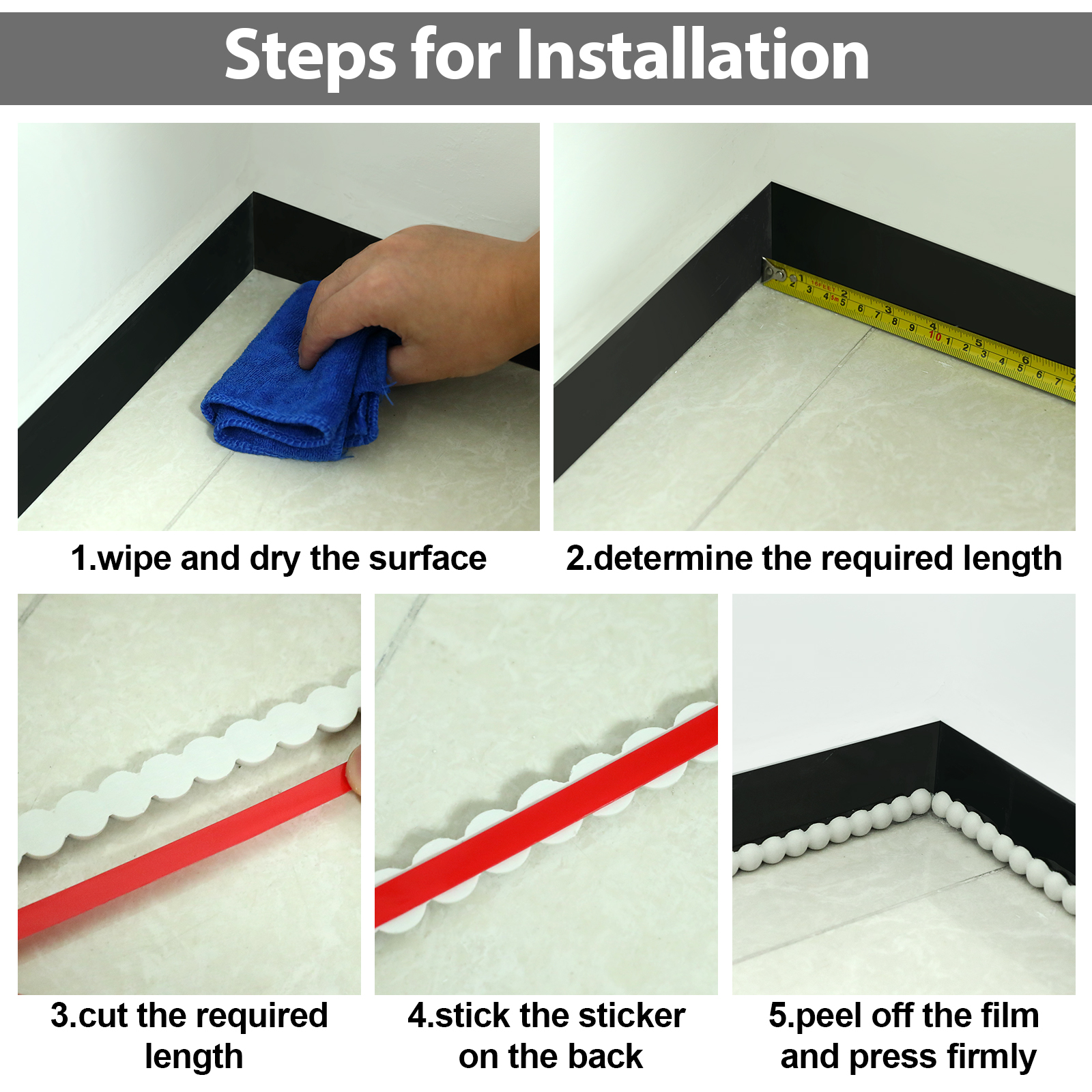 Steps for Installation

1.wipe and dry the surface

2.determine the required length

3.cut the required length

4.stick the sticker on the back

5.peel off the film and press firmly