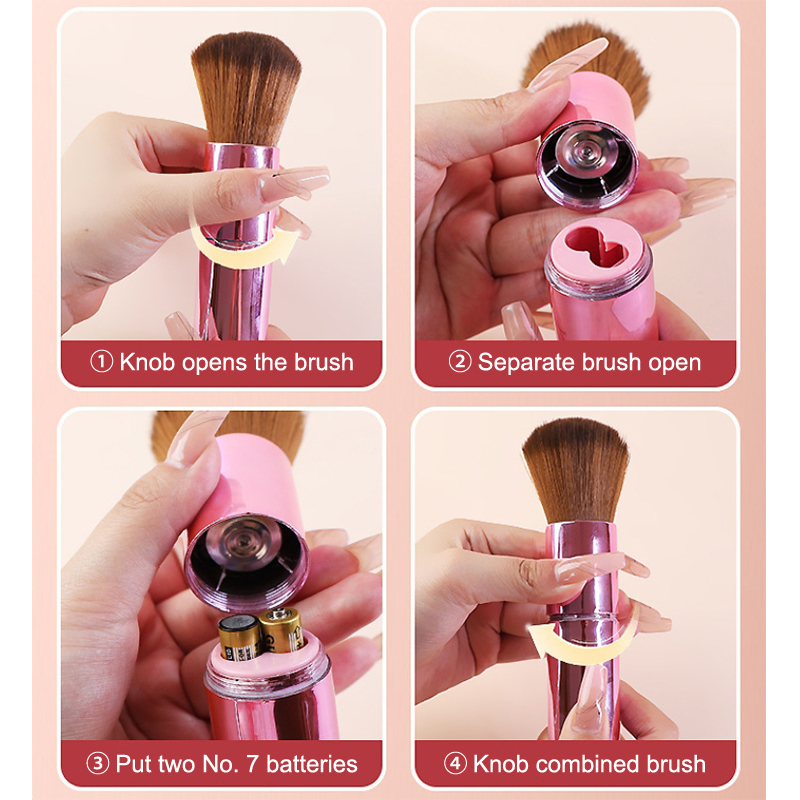 ① Knob opens the brush

② Separate brush open

③ Put two No. 7 batteries

④ Knob combined brush