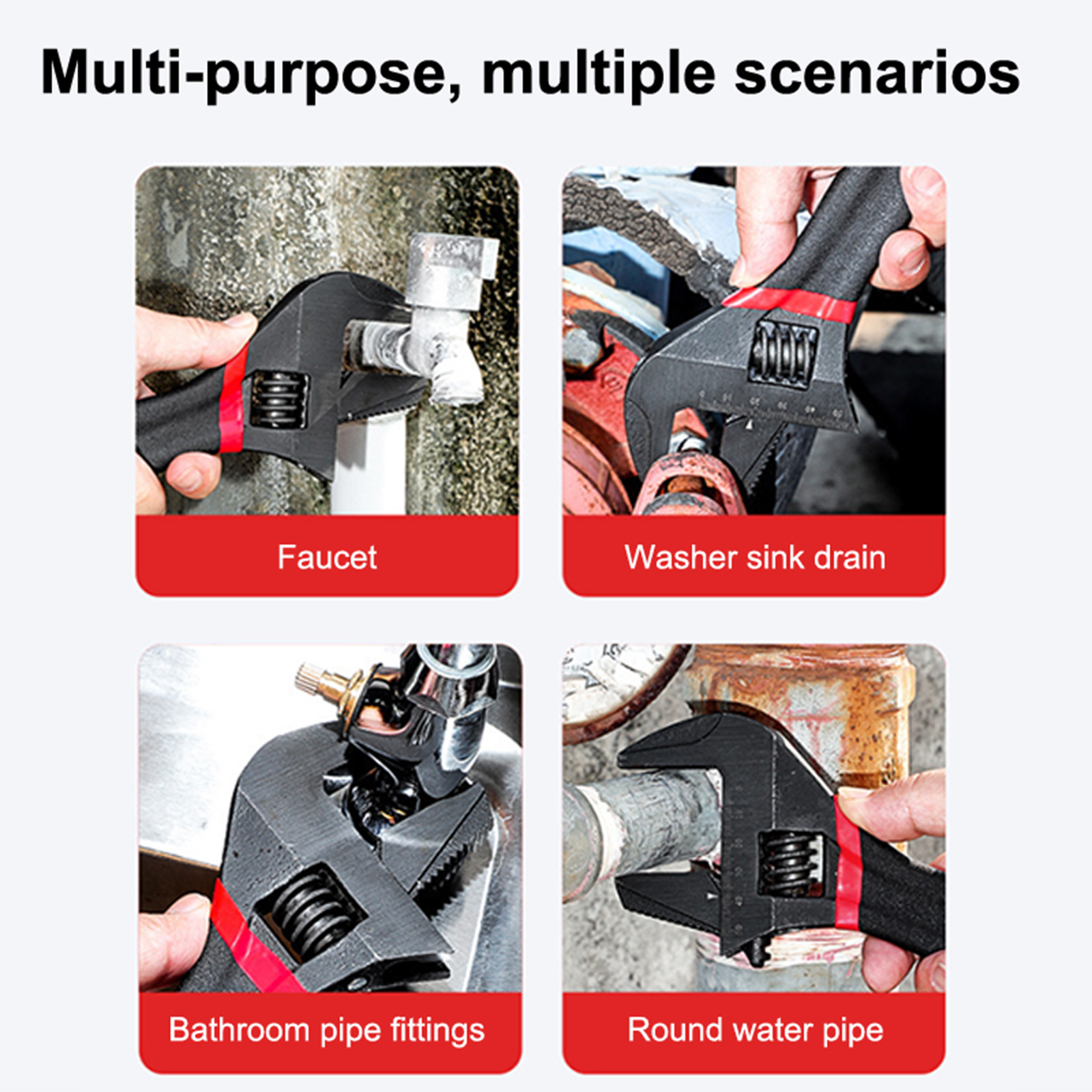 Multi-purpose, multiple scenarios

Faucet

Washer sink drain

Bathroom pipe fittings

Round water pipe