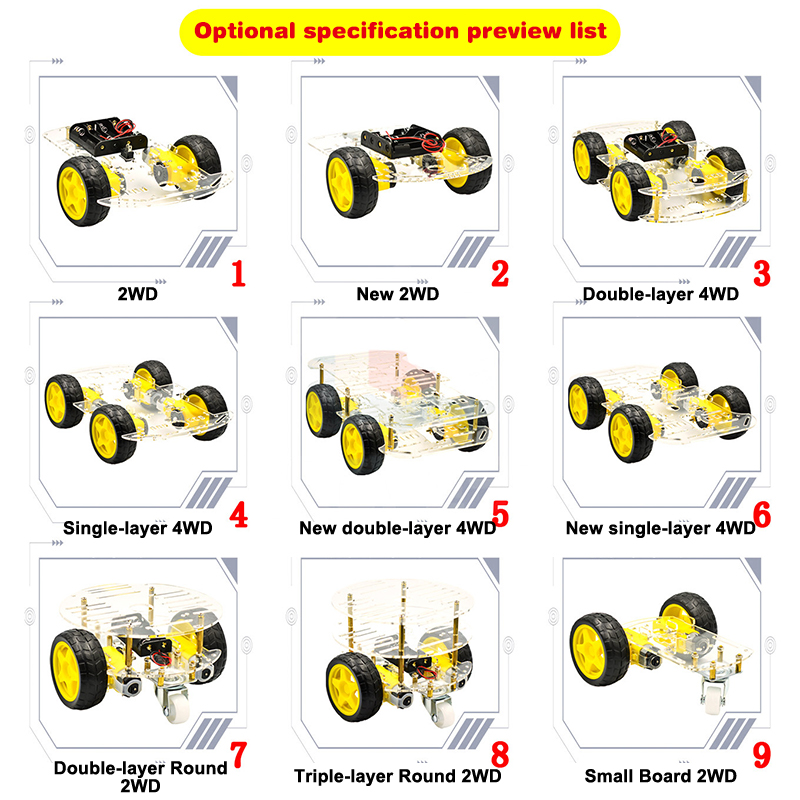 Optional specification preview list

1
2WD

2
New 2WD

3
Double-layer 4WD

4
Single-layer 4WD

5
New double-layer 4WD

6
New single-layer 4WD

7
Double-layer Round 2WD

8
Triple-layer Round 2WD

9
Small Board 2WD