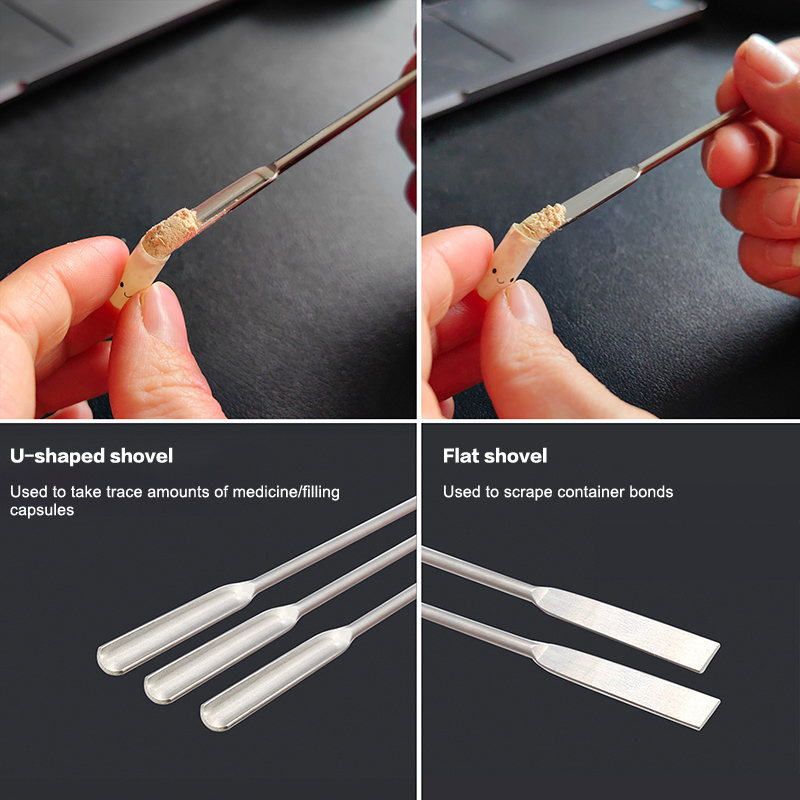 U-shaped shovel

Used to take trace amounts of medicine/filling capsules

Flat shovel

Used to scrape container bonds