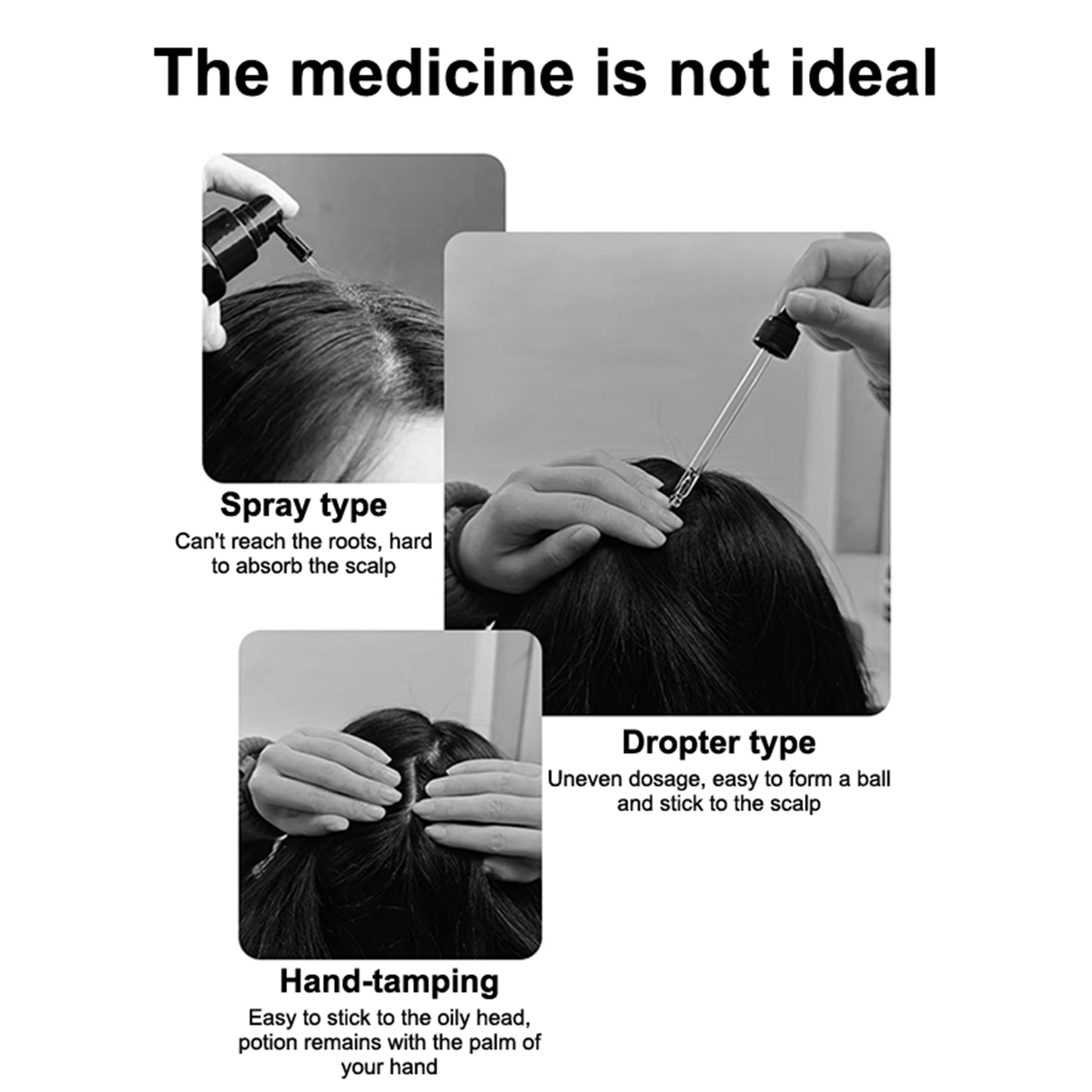 The medicine is not ideal

Spray type
Can't reach the roots, hard to absorb the scalp

Dropter type
Uneven dosage, easy to form a ball and stick to the scalp

Hand-tamping
Easy to stick to the oily head, potion remains with the palm of your hand