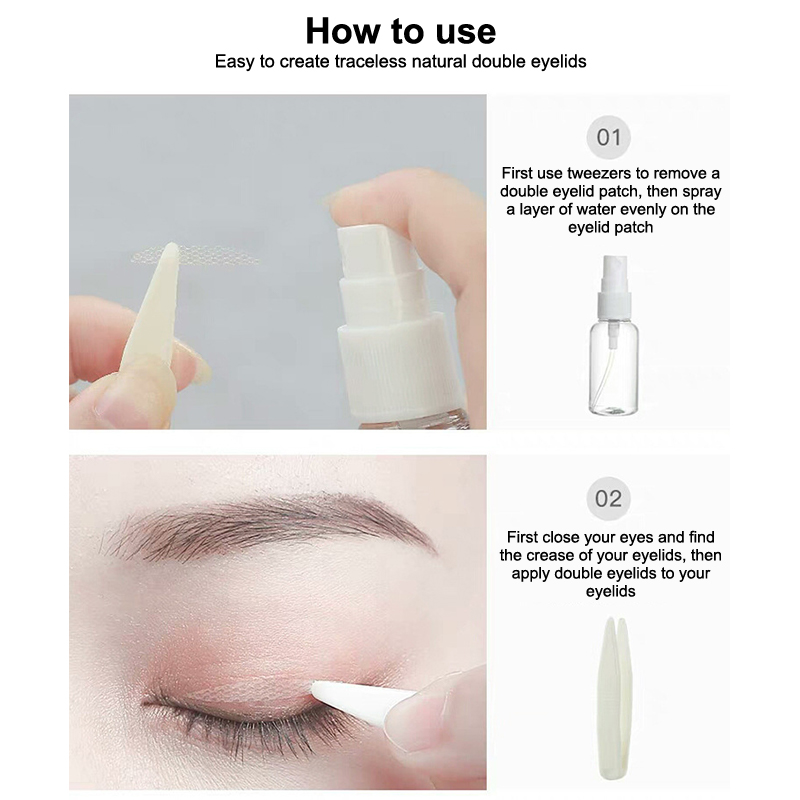 How to use

Easy to create traceless natural double eyelids

01

First use tweezers to remove a double eyelid patch, then spray a layer of water evenly on the eyelid patch

02

First close your eyes and find the crease of your eyelids, then apply double eyelids to your eyelids