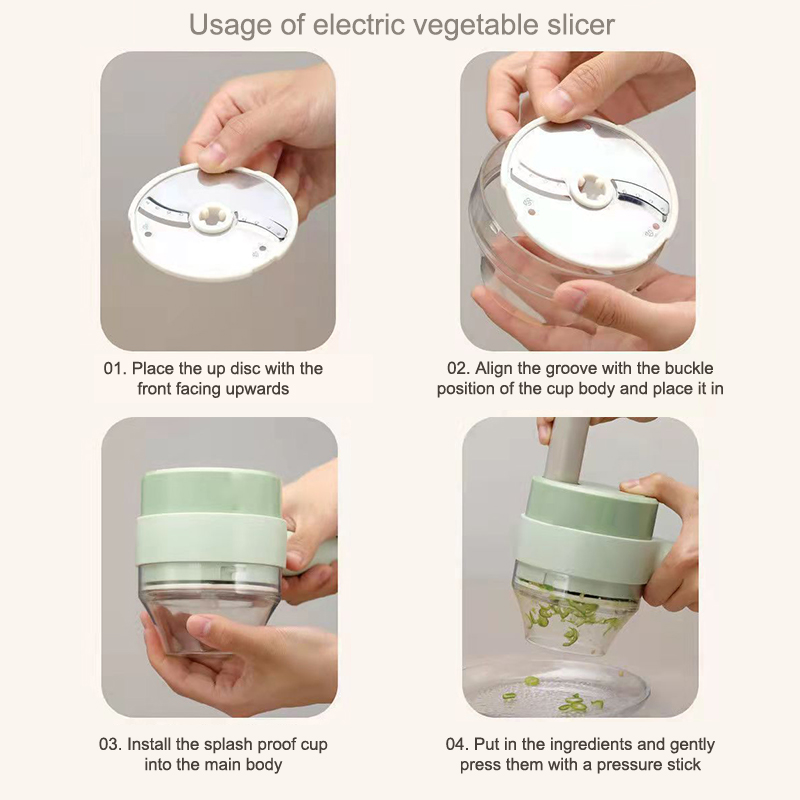 Usage of electric vegetable slicer

01. Place the up disc with the front facing upwards

02. Align the groove with the buckle position of the cup body and place it in

03. Install the splash proof cup into the main body

04. Put in the ingredients and gently press them with a pressure stick