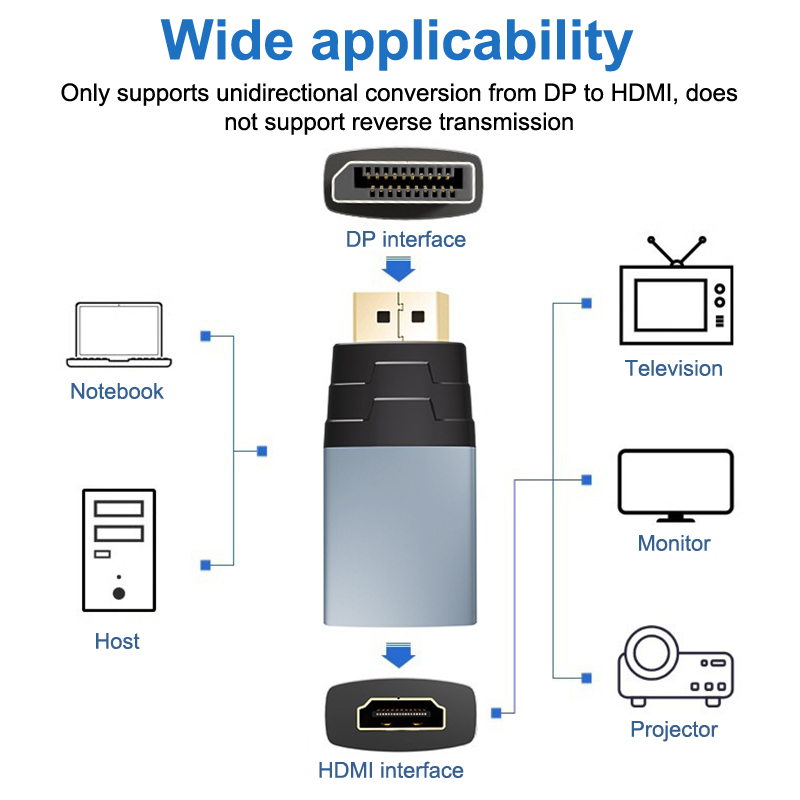 Wide applicability

Only supports unidirectional conversion from DP to HDMI, does not support reverse transmission

DP interface

Notebook

Host

Television

Monitor

Projector

HDMI interface