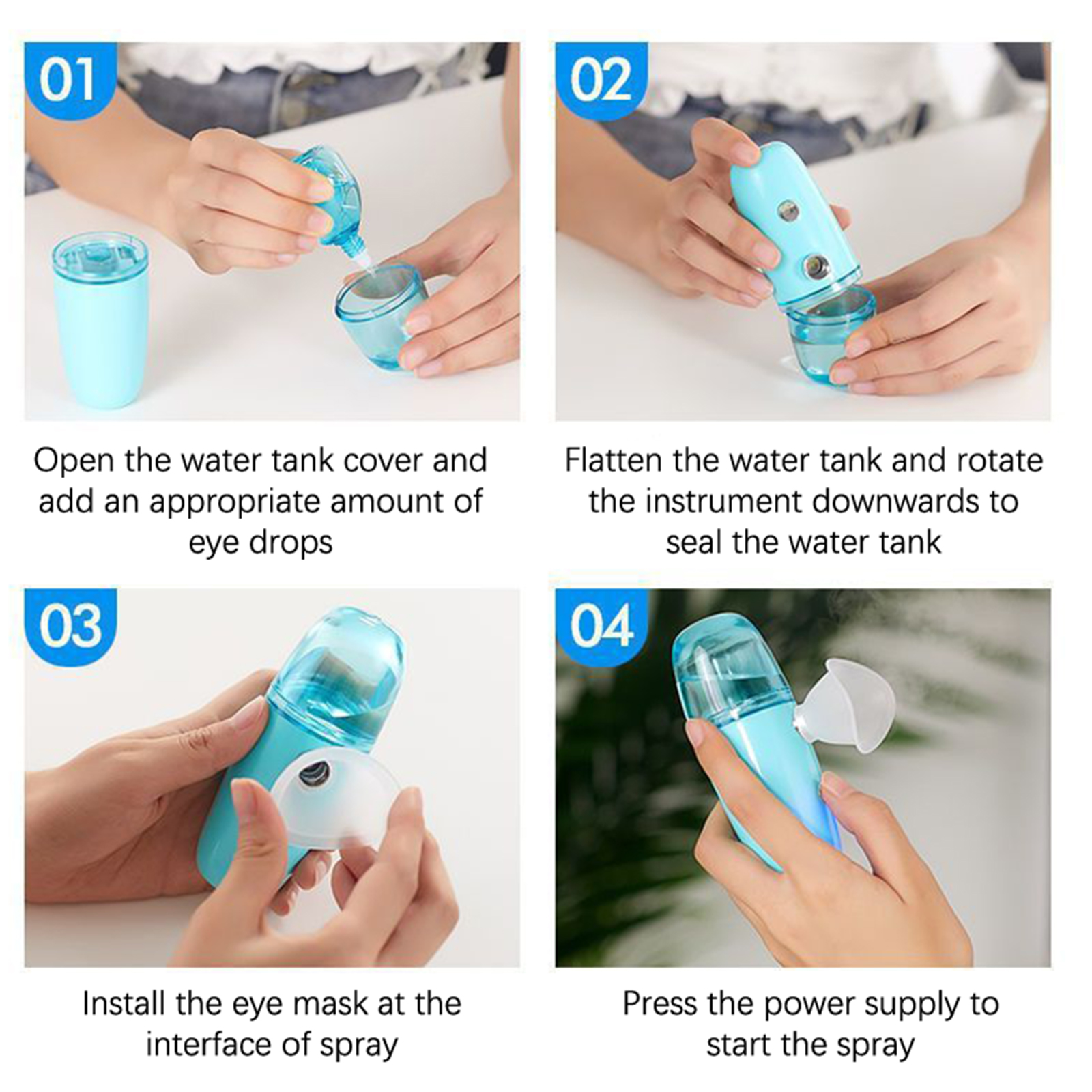 01

Open the water tank cover and add an appropriate amount of eye drops

02

Flatten the water tank and rotate the instrument downwards to seal the water tank

03

Install the eye mask at the interface of spray

04

Press the power supply to start the spray