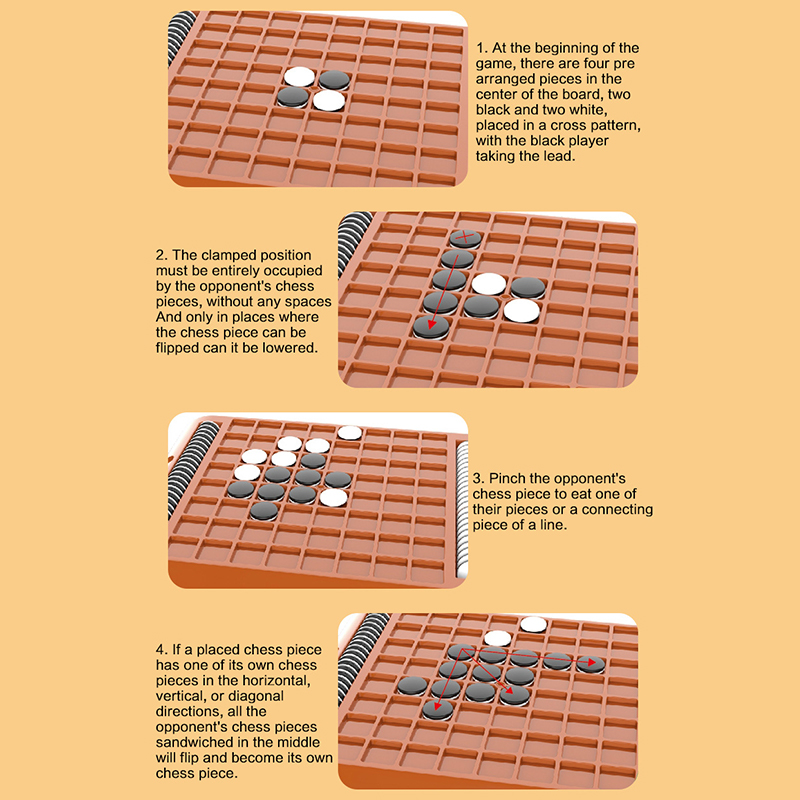 1. At the beginning of the game, there are four pre arranged pieces in the center of the board, two black and two white, placed in a cross pattern, with the black player taking the lead.

2. The clamped position must be entirely occupied by the opponent's chess pieces, without any spaces And only in places where the chess piece can be flipped can it be lowered.

3. Pinch the opponent's chess piece to eat one of their pieces or a connecting piece of a line.

4. If a placed chess piece has one of its own chess pieces in the horizontal, vertical, or diagonal directions, all the opponent's chess pieces sandwiched in the middle will flip and become its own chess piece.