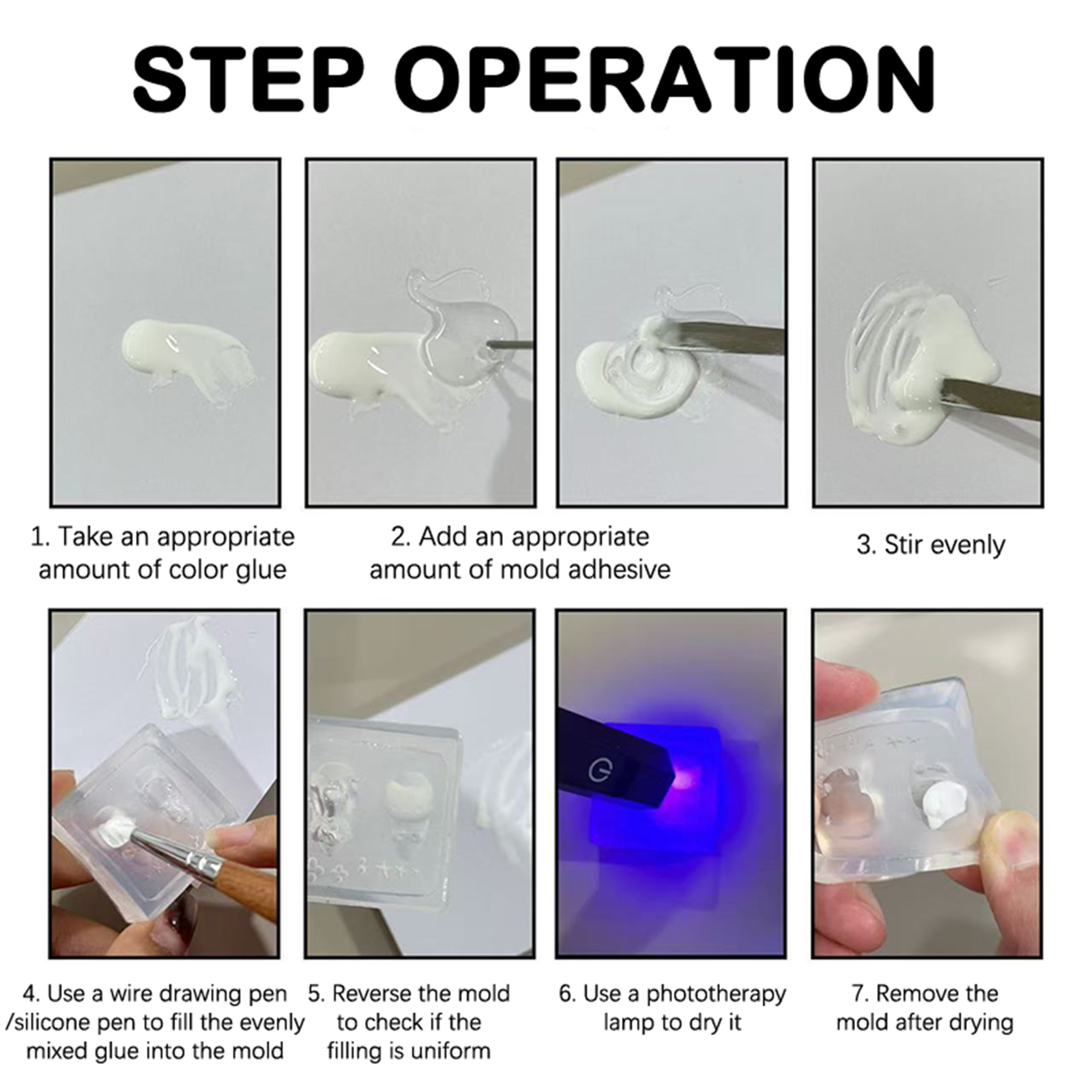 STEP OPERATION

1. Take an appropriate amount of color glue

2. Add an appropriate amount of mold adhesive

3. Stir evenly

4. Use a wire drawing pen /silicone pen to fill the evenly mixed glue into the mold

5. Reverse the mold to check if the filling is uniform

6. Use a phototherapy lamp to dry it

7. Remove the mold after drying