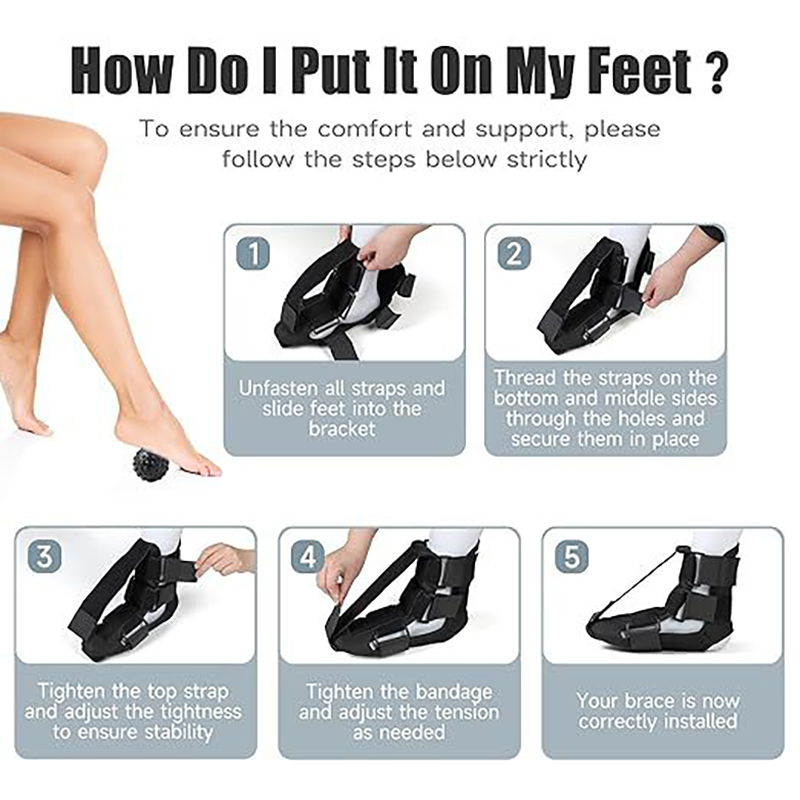 How Do I Put It On My Feet ?

To ensure the comfort and support, please follow the steps below strictly

1

Unfasten all straps and slide feet into the bracket

2

Thread the straps on the bottom and middle sides through the holes and secure them in place

3

Tighten the top strap and adjust the tightness to ensure stability

4

Tighten the bandage and adjust the tension as needed

5

Your brace is now correctly installed