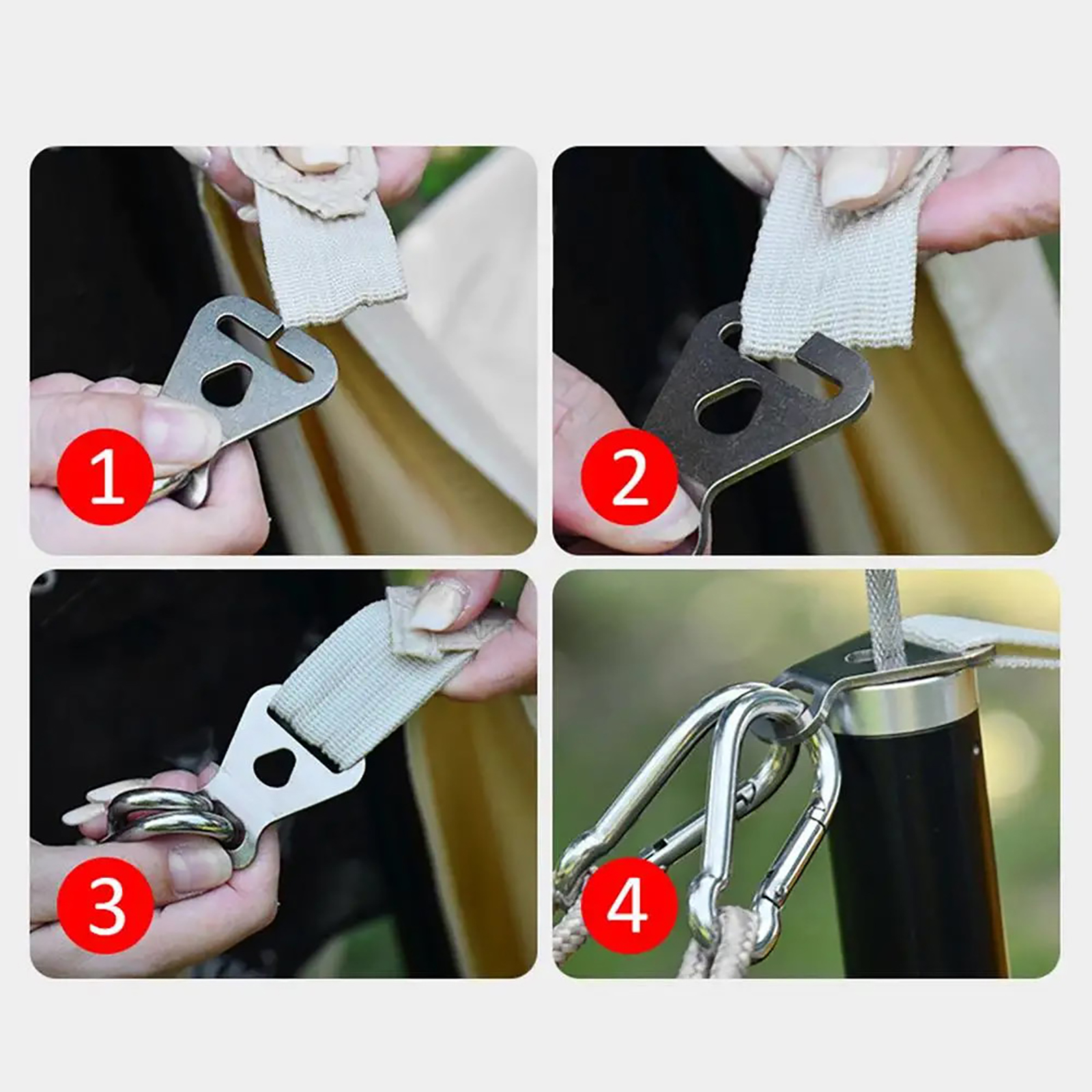 1

2

3

4