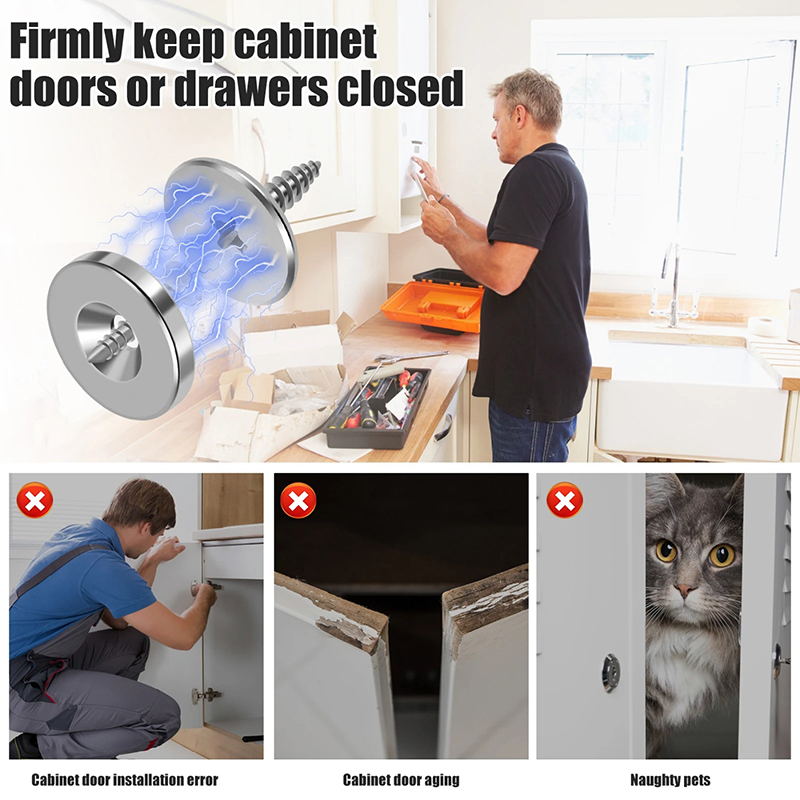 Firmly keep cabinet doors or drawers closed

Cabinet door installation error

Cabinet door aging

Naughty pets