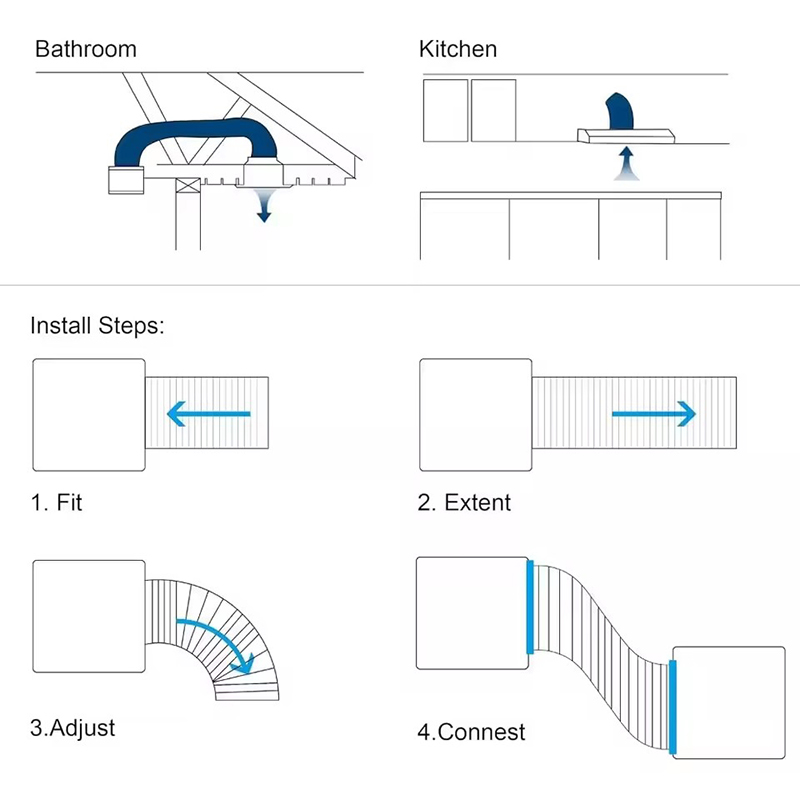 Bathroom

Kitchen

Install Steps:

1. Fit

2. Extent

3.Adjust

4.Connest