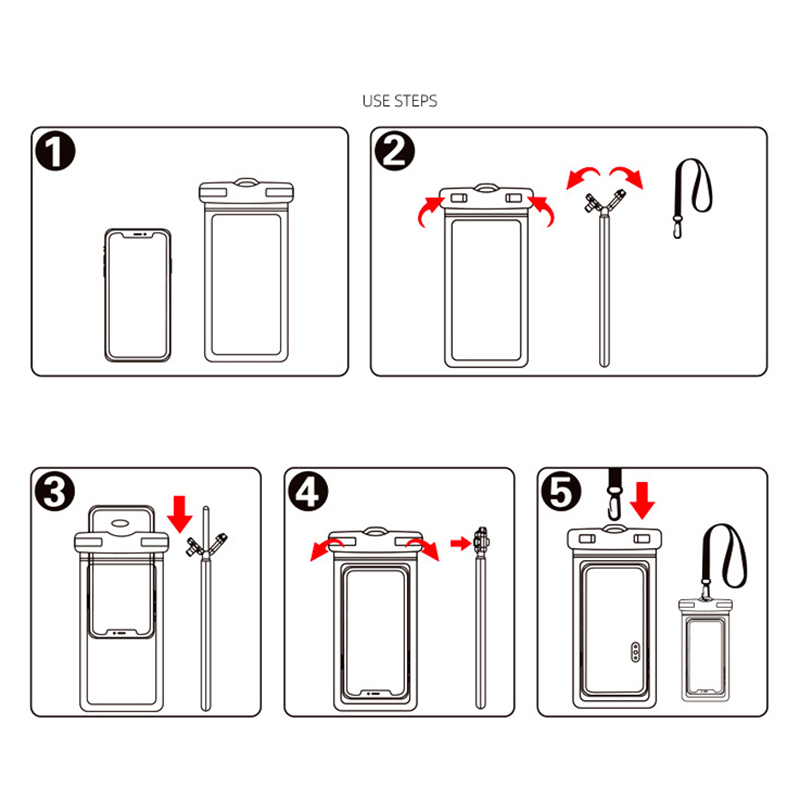 USE STEPS

1

2

3

4

5