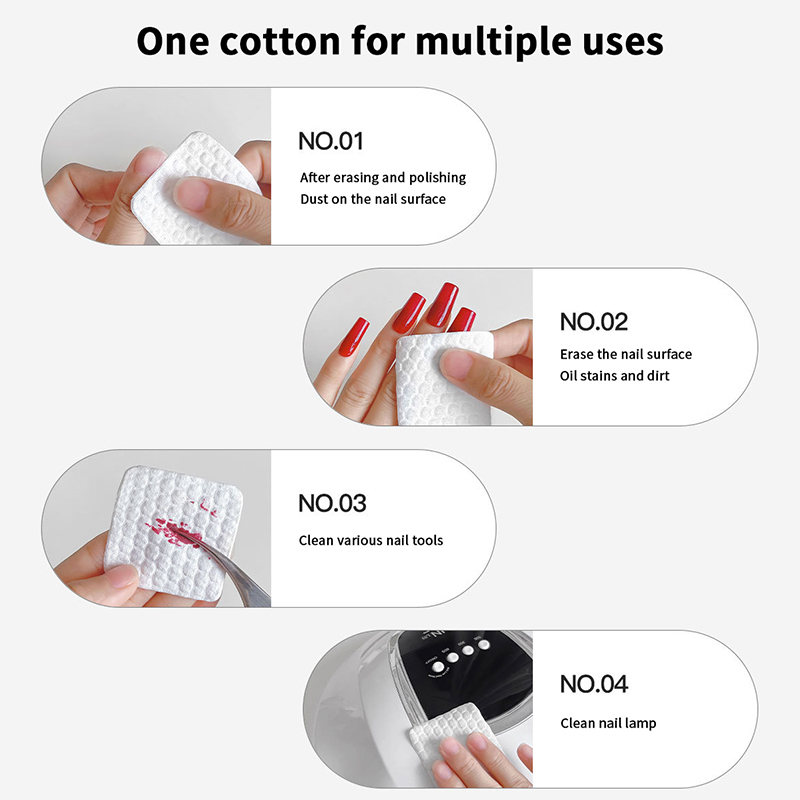 One cotton for multiple uses

NO.01

After erasing and polishing
Dust on the nail surface

NO.02

Erase the nail surface
Oil stains and dirt

NO.03

Clean various nail tools

NO.04

Clean nail lamp