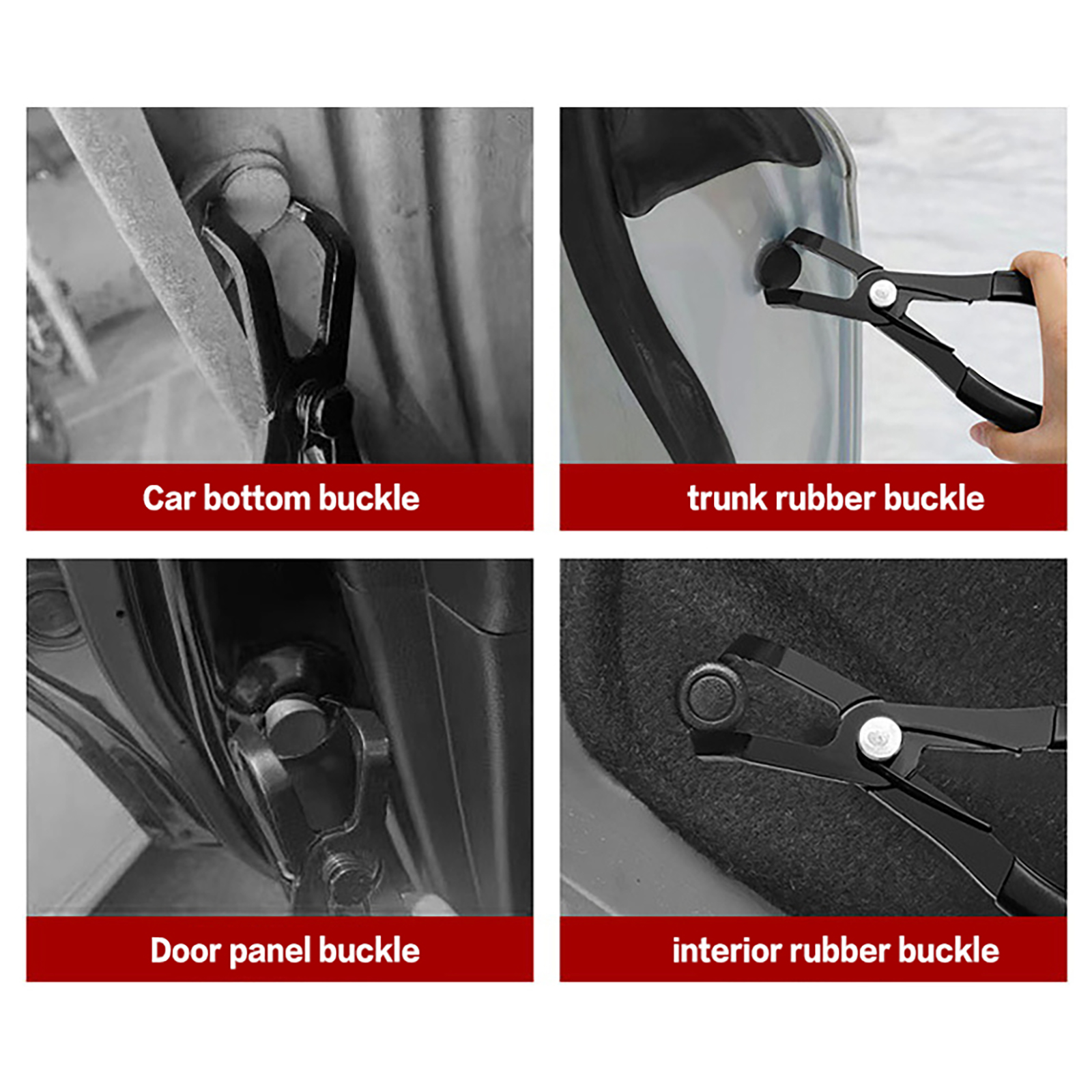 Car bottom buckle

trunk rubber buckle

Door panel buckle

interior rubber buckle