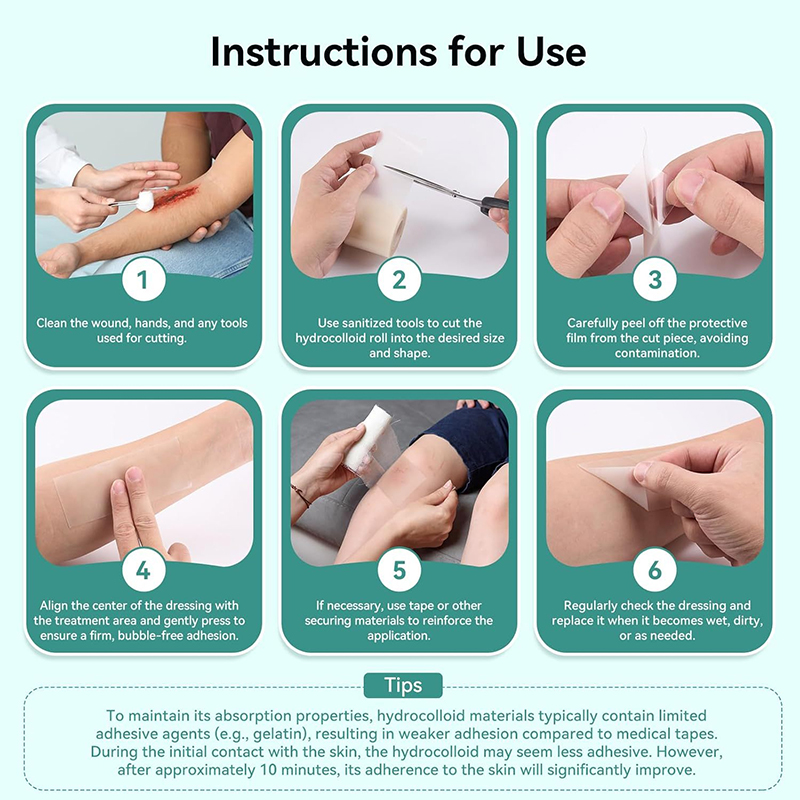 Instructions for Use

1

Clean the wound, hands, and any tools used for cutting.

2

Use sanitized tools to cut the hydrocolloid roll into the desired size and shape.

3

Carefully peel off the protective film from the cut piece, avoiding contamination.

4

Align the center of the dressing with the treatment area and gently press to ensure a firm, bubble-free adhesion.

5

If necessary, use tape or other securing materials to reinforce the application.

6

Regularly check the dressing and replace it when it becomes wet, dirty, or as needed.

Tips

To maintain its absorption properties, hydrocolloid materials typically contain limited adhesive agents (e.g., gelatin), resulting in weaker adhesion compared to medical tapes. During the initial contact with the skin, the hydrocolloid may seem less adhesive. However, after approximately 10 minutes, its adherence to the skin will significantly improve.