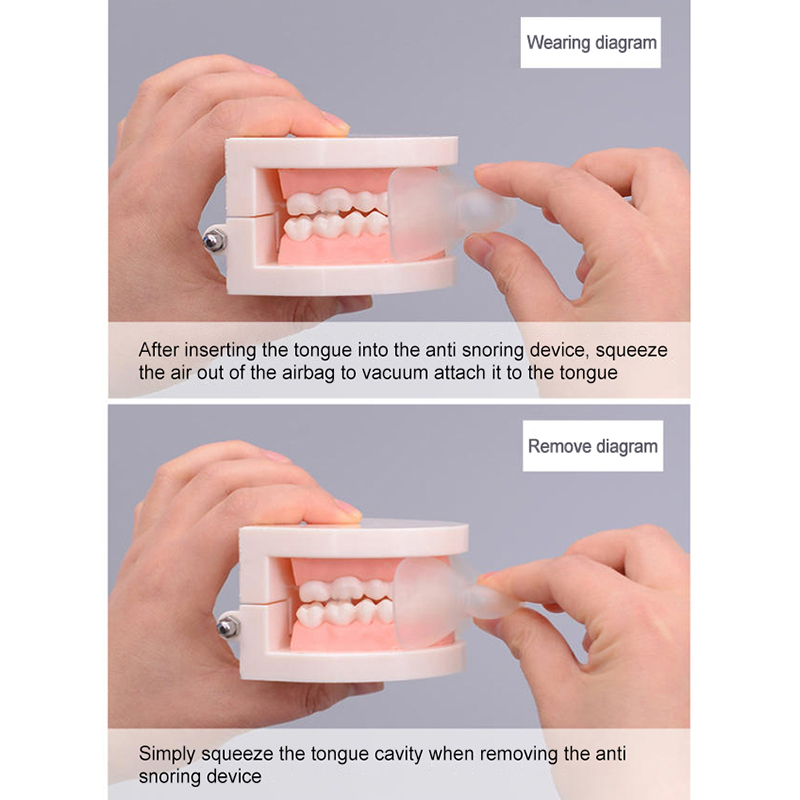 Wearing diagram

After inserting the tongue into the anti snoring device, squeeze the air out of the airbag to vacuum attach it to the tongue

Remove diagram

Simply squeeze the tongue cavity when removing the anti snoring device