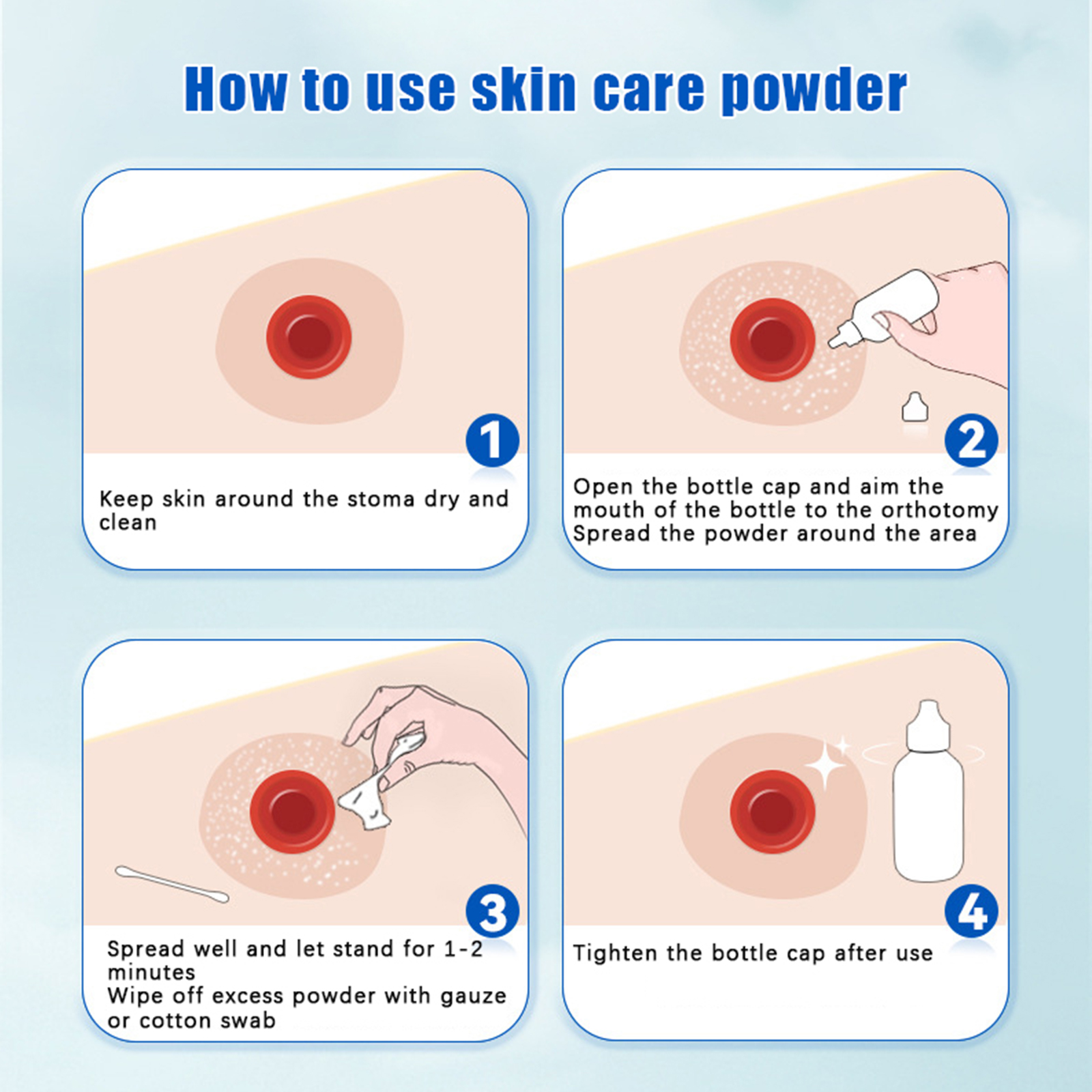 How to use skin care powder

1
Keep skin around the stoma dry and clean

2
Open the bottle cap and aim the mouth of the bottle to the orthotomy
Spread the powder around the area

3
Spread well and let stand for 1-2 minutes
Wipe off excess powder with gauze or cotton swab

4
Tighten the bottle cap after use