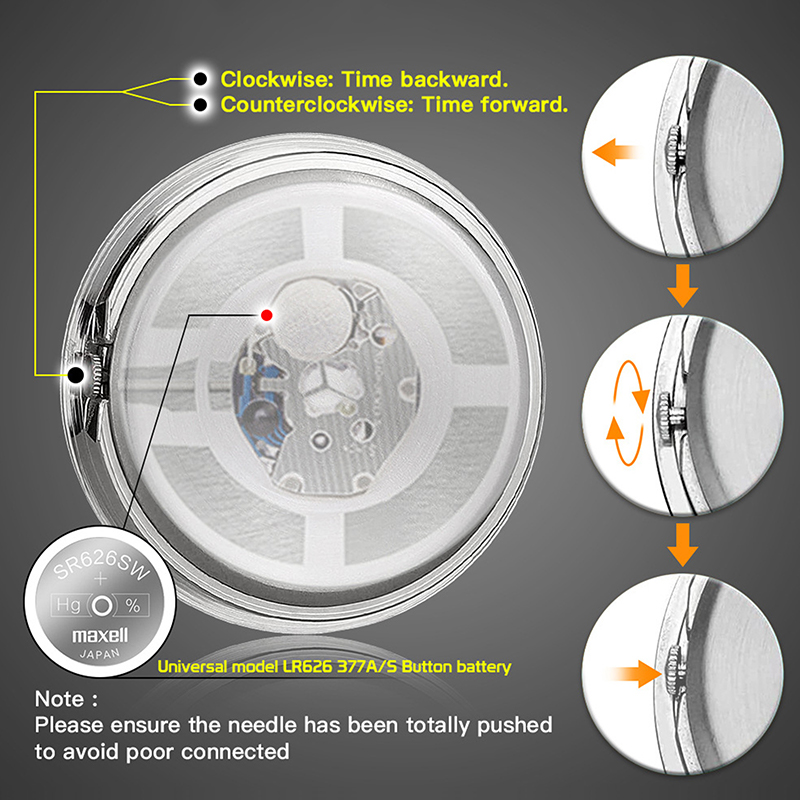 Clockwise: Time backward.
Counterclockwise: Time forward.

SR626SW
+
Hg 0 %
maxell
JAPAN

Universal model LR626 377A/S Button battery

Note :
Please ensure the needle has been totally pushed to avoid poor connected