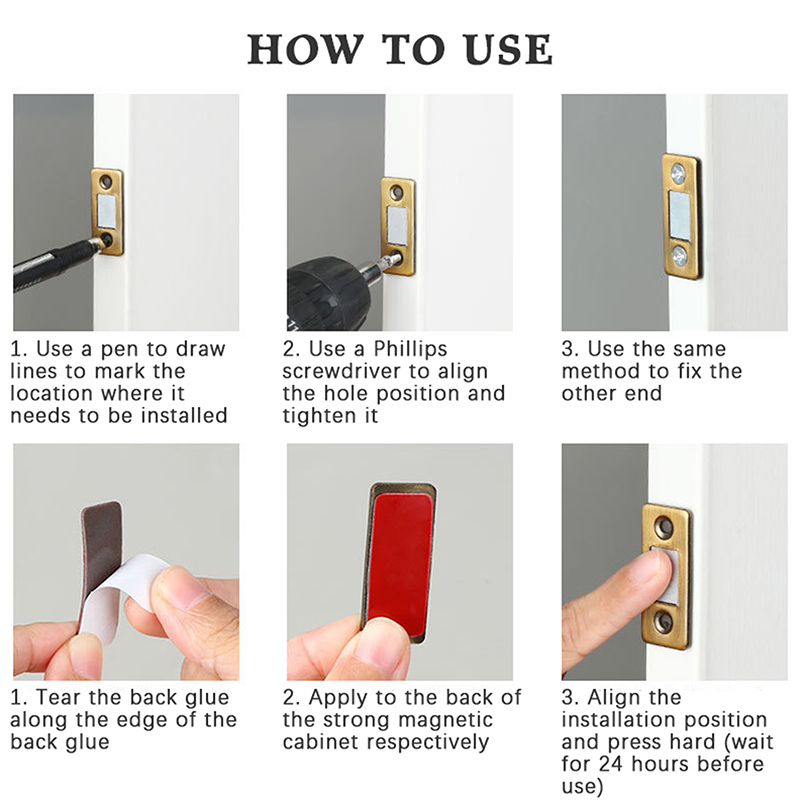 HOW TO USE

1. Use a pen to draw lines to mark the location where it needs to be installed

2. Use a Phillips screwdriver to align the hole position and tighten it

3. Use the same method to fix the other end

1. Tear the back glue along the edge of the back glue

2. Apply to the back of the strong magnetic cabinet respectively

3. Align the installation position and press hard (wait for 24 hours before use)