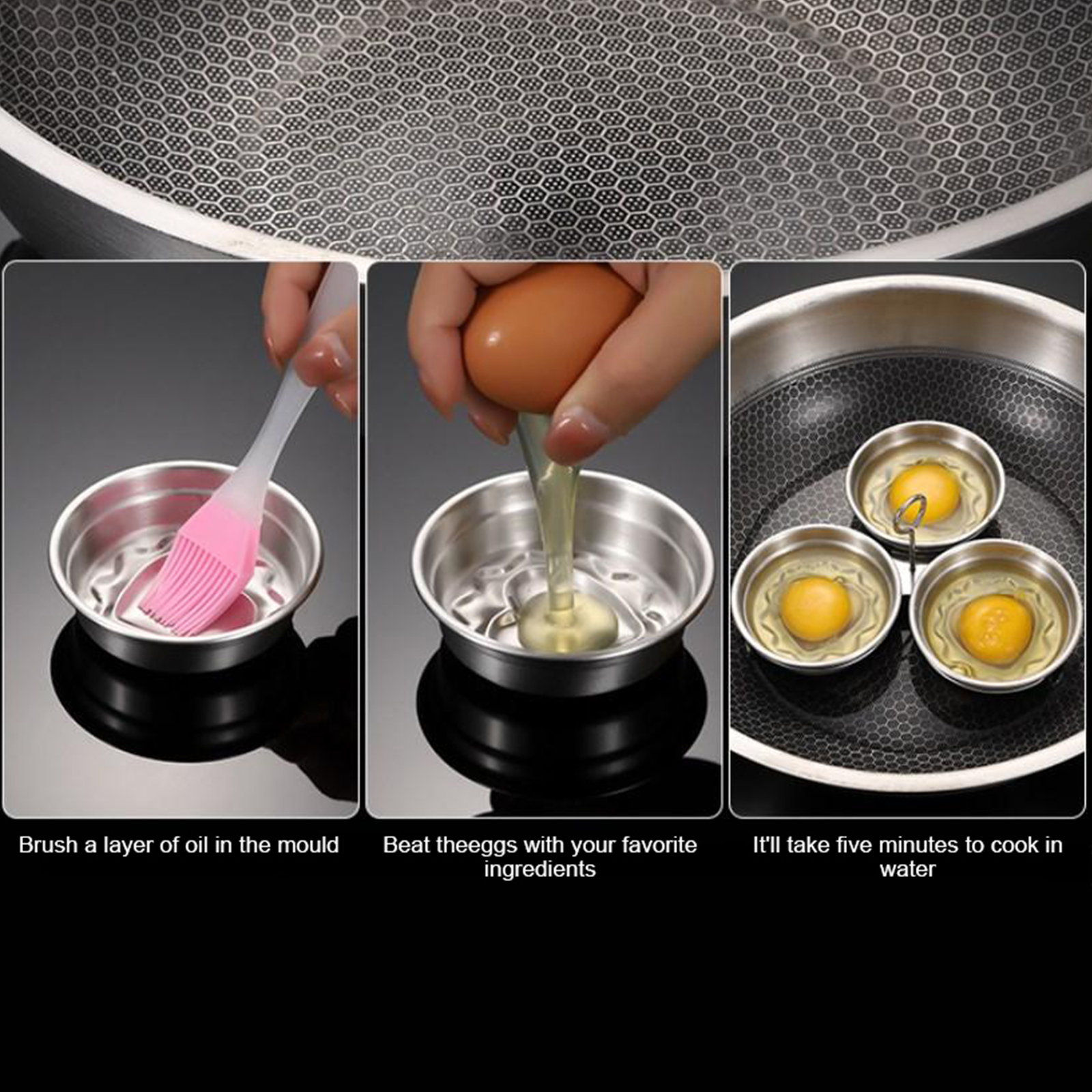 Brush a layer of oil in the mould

Beat theeggs with your favorite ingredients

It'll take five minutes to cook in water