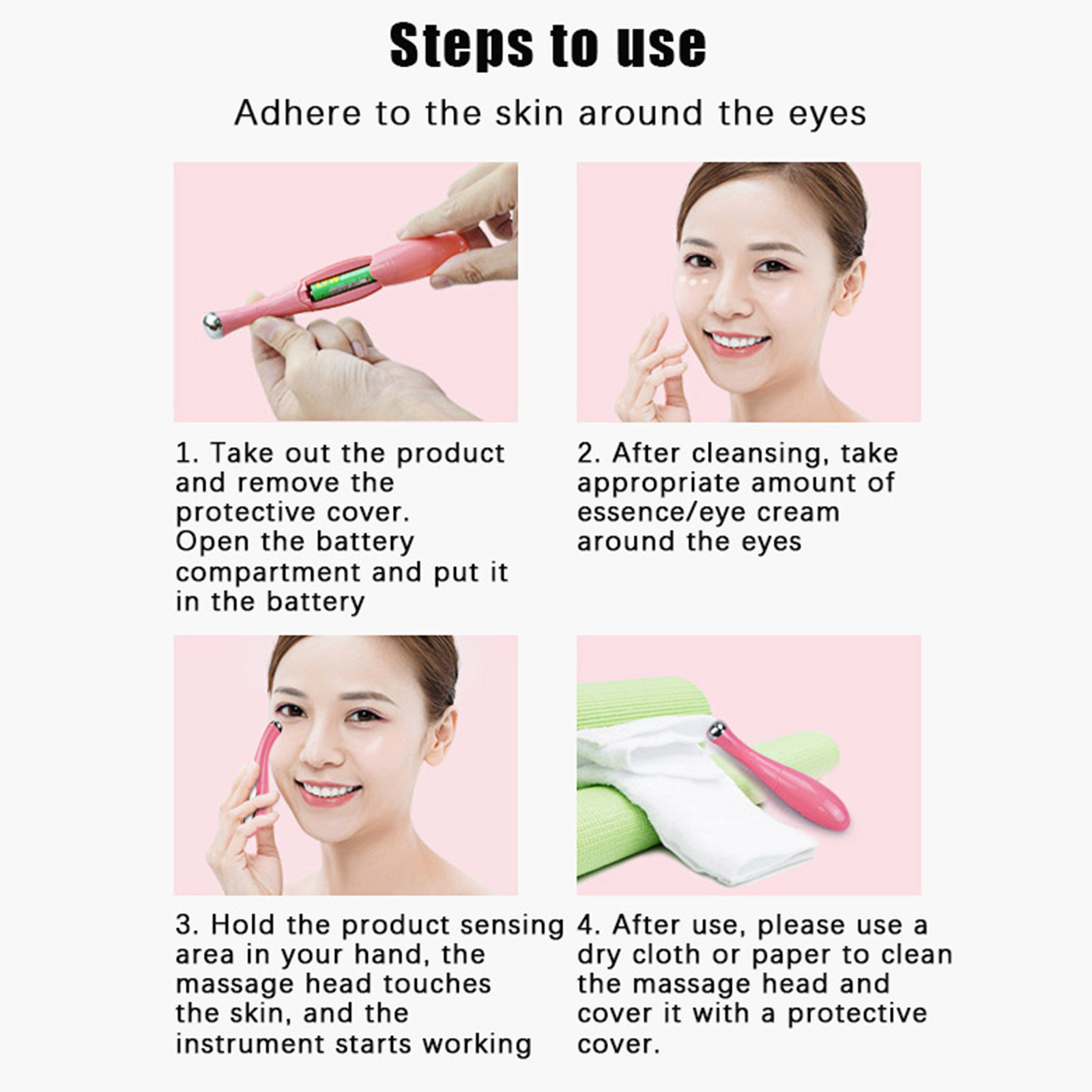 Steps to use

Adhere to the skin around the eyes

1. Take out the product and remove the protective cover.
Open the battery compartment and put it in the battery

2. After cleansing, take appropriate amount of essence/eye cream around the eyes

3. Hold the product sensing area in your hand, the massage head touches the skin, and the instrument starts working

4. After use, please use a dry cloth or paper to clean the massage head and cover it with a protective cover.