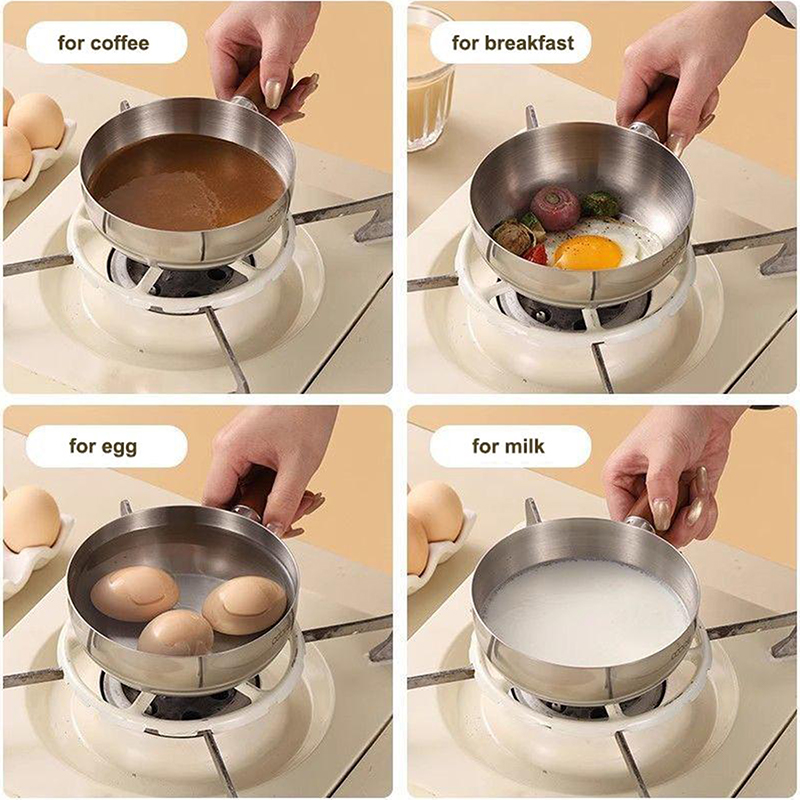 for coffee

for breakfast

for egg

for milk