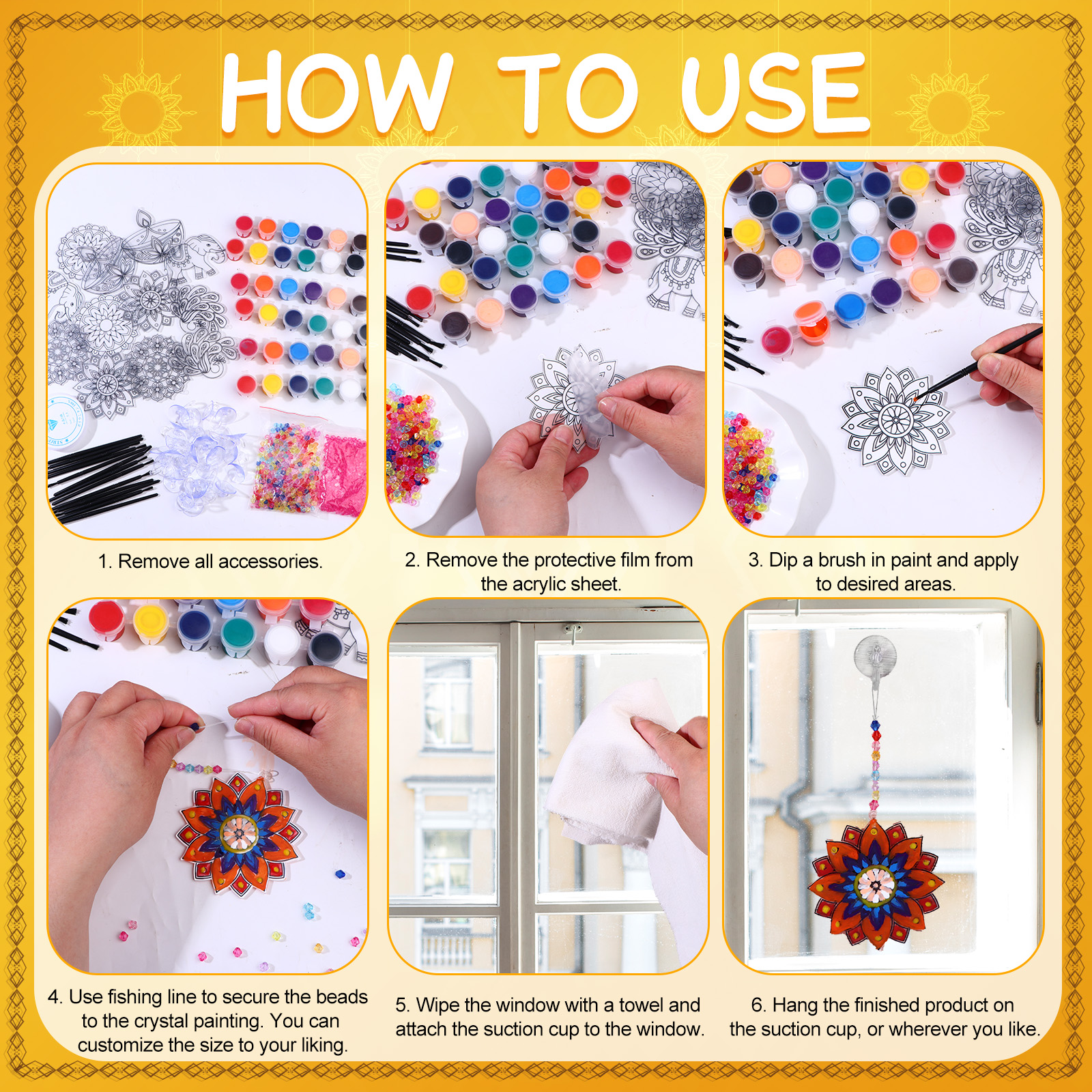 HOW TO USE

1. Remove all accessories.

2. Remove the protective film from the acrylic sheet.

3. Dip a brush in paint and apply to desired areas.

4. Use fishing line to secure the beads to the crystal painting. You can customize the size to your liking.

5. Wipe the window with a towel and attach the suction cup to the window.

6. Hang the finished product on the suction cup, or wherever you like.