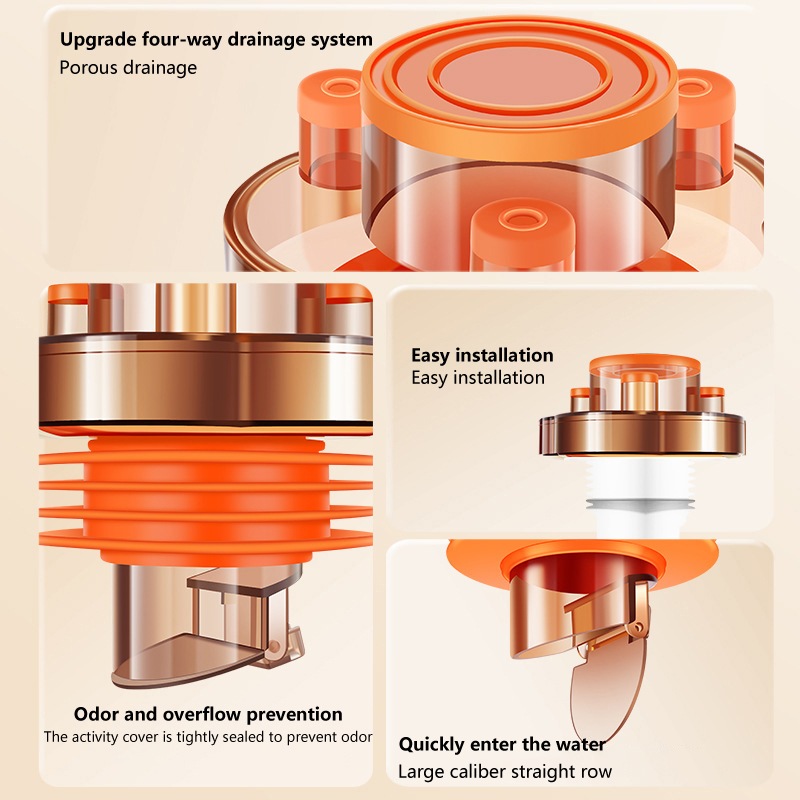 Upgrade four-way drainage system
Porous drainage

Odor and overflow prevention
The activity cover is tightly sealed to prevent odor

Easy installation
Easy installation

Quickly enter the water
Large caliber straight row