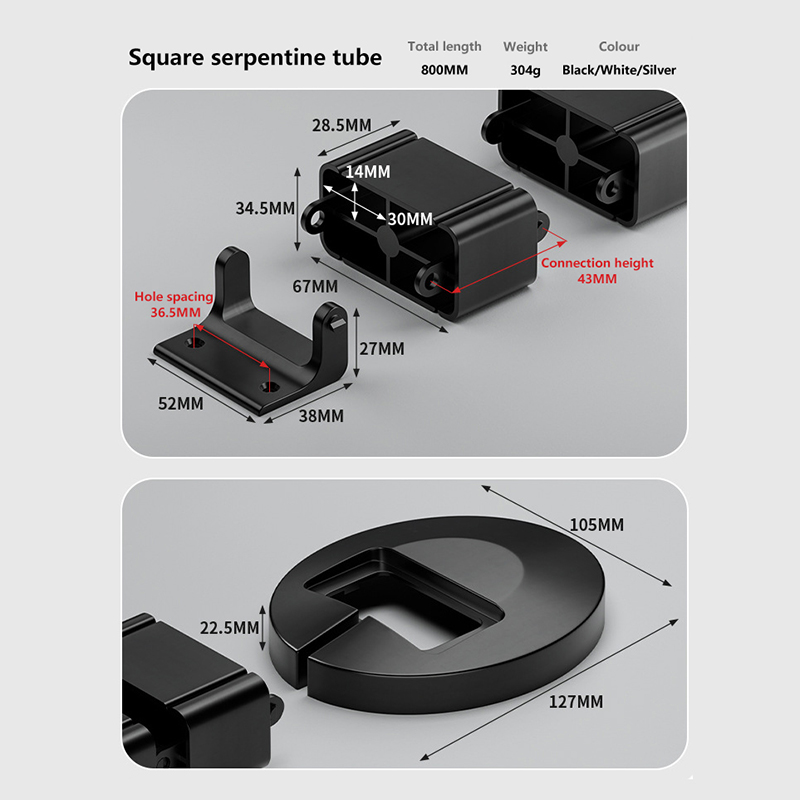 Square serpentine tube

| Total length | Weight | Colour |
|---|---|---|
| 800MM | 304g | Black/White/Silver |

28.5MM
14MM
34.5MM
30MM
Connection height 43MM
67MM
Hole spacing 36.5MM
27MM
52MM
38MM

105MM
22.5MM
127MM