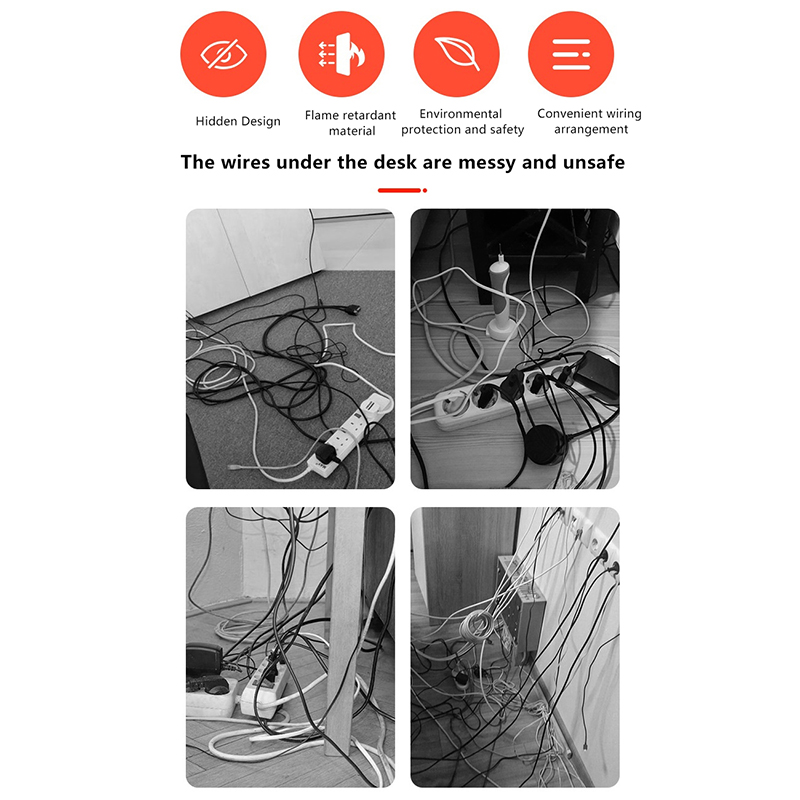 Hidden Design

Flame retardant material

Environmental protection and safety

Convenient wiring arrangement

The wires under the desk are messy and unsafe