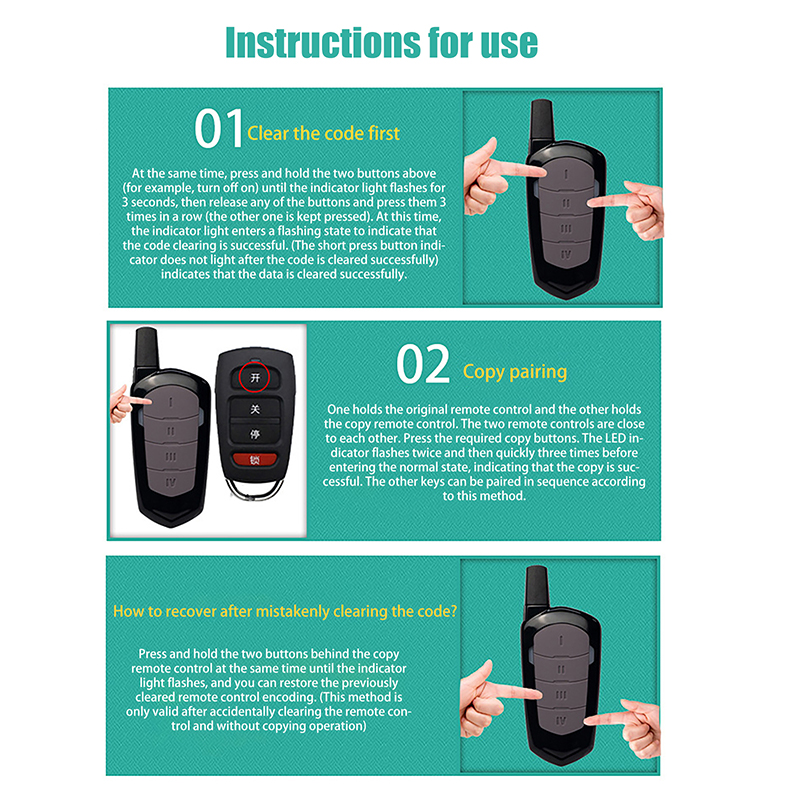 Instructions for use

01 Clear the code first

At the same time, press and hold the two buttons above (for example, turn off on) until the indicator light flashes for 3 seconds, then release any of the buttons and press them 3 times in a row (the other one is kept pressed). At this time, the indicator light enters a flashing state to indicate that the code clearing is successful. (The short press button indicator does not light after the code is cleared successfully) indicates that the data is cleared successfully.

I
II
III
IV

I
II
III
IV

开
关
停
锁

02 Copy pairing

One holds the original remote control and the other holds the copy remote control. The two remote controls are close to each other. Press the required copy buttons. The LED indicator flashes twice and then quickly three times before entering the normal state, indicating that the copy is successful. The other keys can be paired in sequence according to this method.

How to recover after mistakenly clearing the code?

Press and hold the two buttons behind the copy remote control at the same time until the indicator light flashes, and you can restore the previously cleared remote control encoding. (This method is only valid after accidentally clearing the remote control and without copying operation)

I
II
III
IV