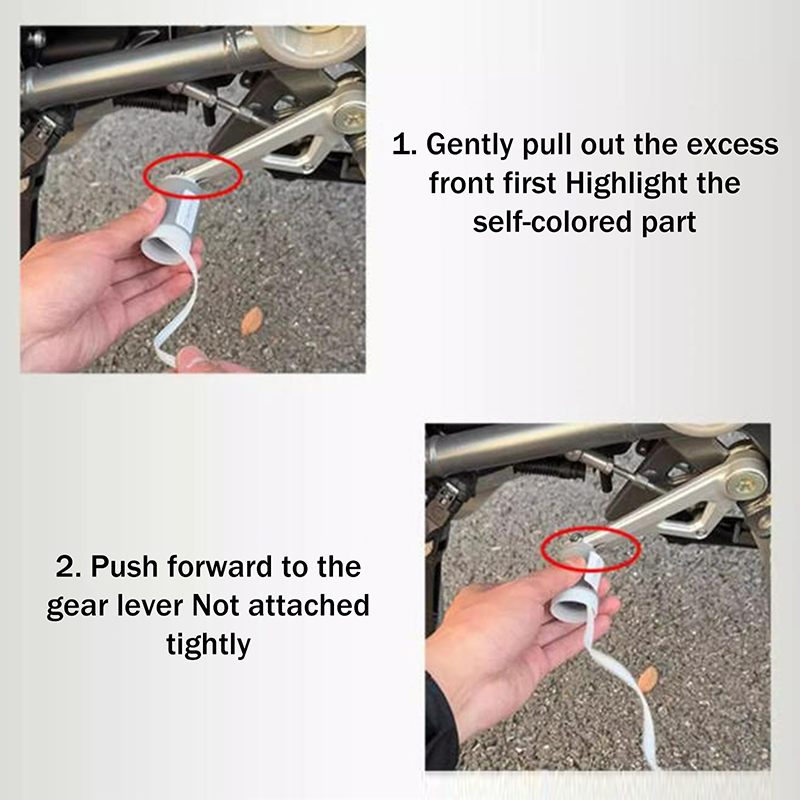 1. Gently pull out the excess front first Highlight the self-colored part

2. Push forward to the gear lever Not attached tightly